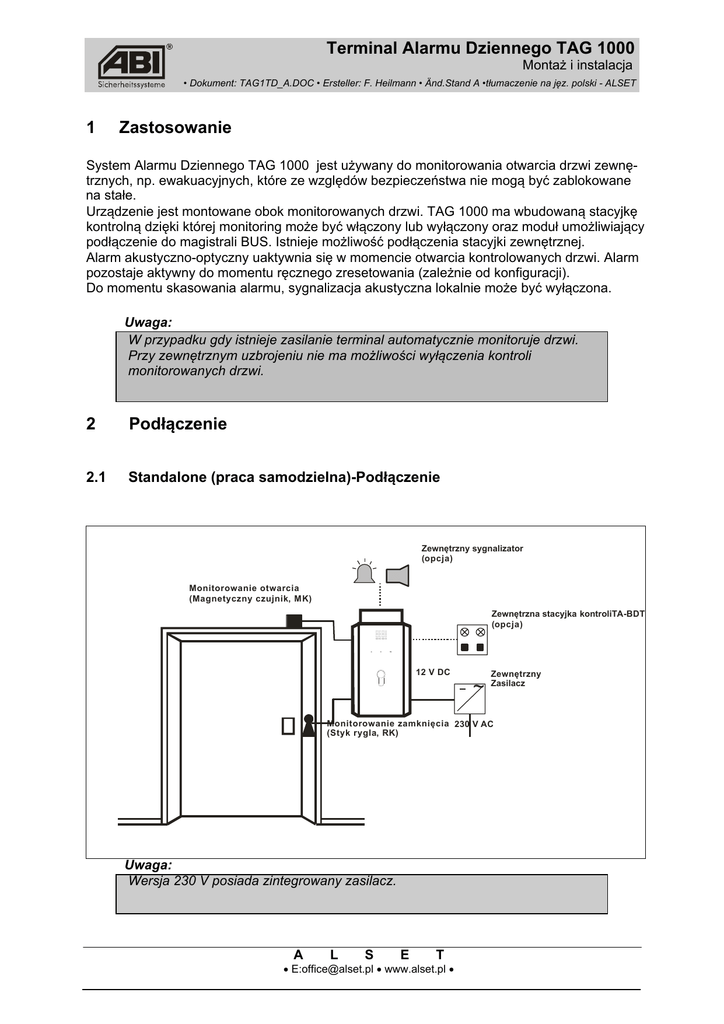 ABI®
Sicherheitssysteme

Terminal Alarmu Dziennego TAG 1000
Montaż i instalacja
• Dokument: TAG1TD_A.DOC • Ersteller: F. Heilmann • Änd.Stand A •tłumaczenie na jęz. polski - ALSET

1 Zastosowanie

System Alarmu Dziennego TAG 1000 jest używany do monitorowania otwarcia drzwi zewnętrznych, np. ewakuacyjnych, które ze względów bezpieczeństwa nie mogą być zablokowane na stałe.
Urządzenie jest montowane obok monitorowanych drzwi. TAG 1000 ma wbudowaną stacyjkę kontrolną dzięki której monitoring może być włączony lub wyłączony oraz moduł umożliwiający podłączenie do magistrali BUS. Istnieje możliwość podłączenia stacyjki zewnętrznej.
Alarm akustyczno-optyczny uaktywnia się w momencie otwarcia kontrolowanych drzwi. Alarm pozostaje aktywny do momentu ręcznego zresetowania (zależnie od konfiguracji).
Do momentu skasowania alarmu, sygnalizacja akustyczna lokalnie może być wyłączona.

Uwaga:
W przypadku gdy istnieje zasilanie terminal automatycznie monitoruje drzwi. Przy zewnętrznym uzbrojeniu nie ma możliwości wyłączenia kontroli monitorowanych drzwi.

2 Podłączenie

2.1 Standalone (praca samodzielna)-Podłączenie

Zewnętrzny sygnalizator (opcja)
Monitorowanie otwarcia (Magnetyczny czujnik, MK)
Zewnętrzna stacyjka kontroliTA-BDT (opcja)
12 V DC
Zewnętrzny Zasilacz
Monitorowanie zamknięcia (Styk rygla, RK)
230 V AC

Uwaga:
Wersja 230 V posiada zintegrowany zasilacz.

A L S E T
• E:office@alset.pl • www.alset.pl •