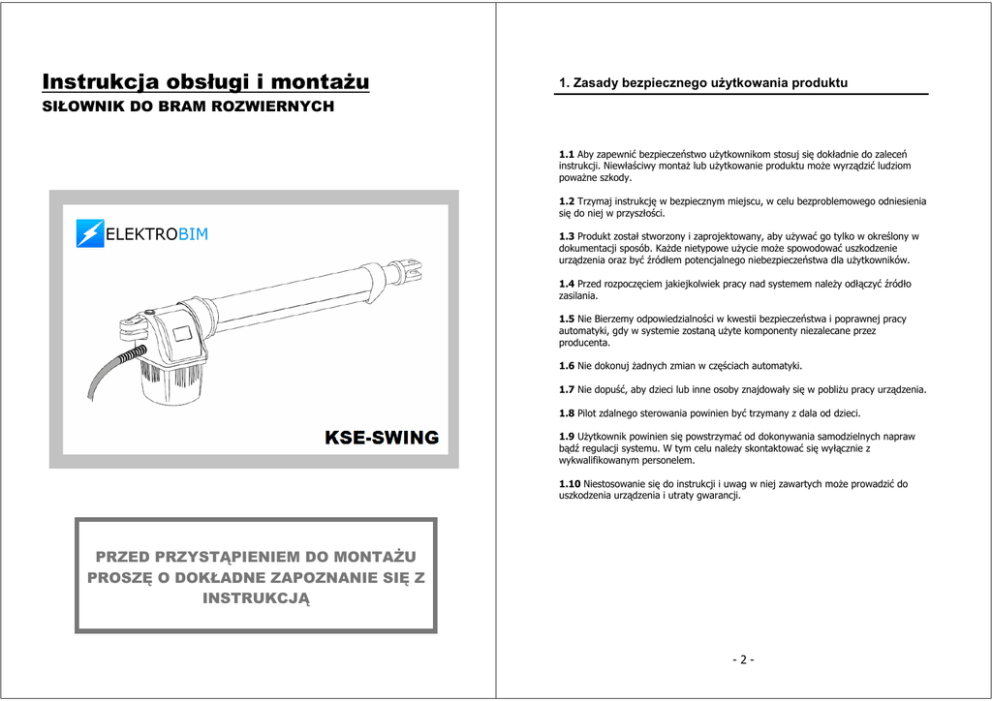 Instrukcja obsługi i montażu
SIŁOWNIK DO BRAM ROZWIERNYCH

ELEKTROBIM

KSE-SWING

PRZED PRZYSTĄPIENIEM DO MONTAŻU PROSZĘ O DOKŁADNE ZAPOZNANIE SIĘ Z INSTRUKCJĄ

1. Zasady bezpiecznego użytkowania produktu

1.1 Aby zapewnić bezpieczeństwo użytkownikom stosuj się dokładnie do zaleceń instrukcji. Niewłaściwy montaż lub użytkowanie produktu może wyrządzić ludziom poważne szkody.

1.2 Trzymaj instrukcję w bezpiecznym miejscu, w celu bezproblemowego odniesienia się do niej w przyszłości.

1.3 Produkt został stworzony i zaprojektowany, aby używać go tylko w określony w dokumentacji sposób. Każde nietypowe użycie może spowodować uszkodzenie urządzenia oraz być źródłem potencjalnego niebezpieczeństwa dla użytkowników.

1.4 Przed rozpoczęciem jakiejkolwiek pracy nad systemem należy odłączyć źródło zasilania.

1.5 Nie Bierzemy odpowiedzialności w kwestii bezpieczeństwa i poprawnej pracy automatyki, gdy w systemie zostaną użyte komponenty niezalecane przez producenta.

1.6 Nie dokonuj żadnych zmian w częściach automatyki.

1.7 Nie dopuść, aby dzieci lub inne osoby znajdowały się w pobliżu pracy urządzenia.

1.8 Pilot zdalnego sterowania powinien być trzymany z dala od dzieci.

1.9 Użytkownik powinien się powstrzymać od dokonywania samodzielnych napraw bądź regulacji systemu. W tym celu należy skontaktować się wyłącznie z wykwalifikowanym personelem.

1.10 Niestosowanie się do instrukcji i uwag w niej zawartych może prowadzić do uszkodzenia urządzenia i utraty gwarancji.

- 2 -