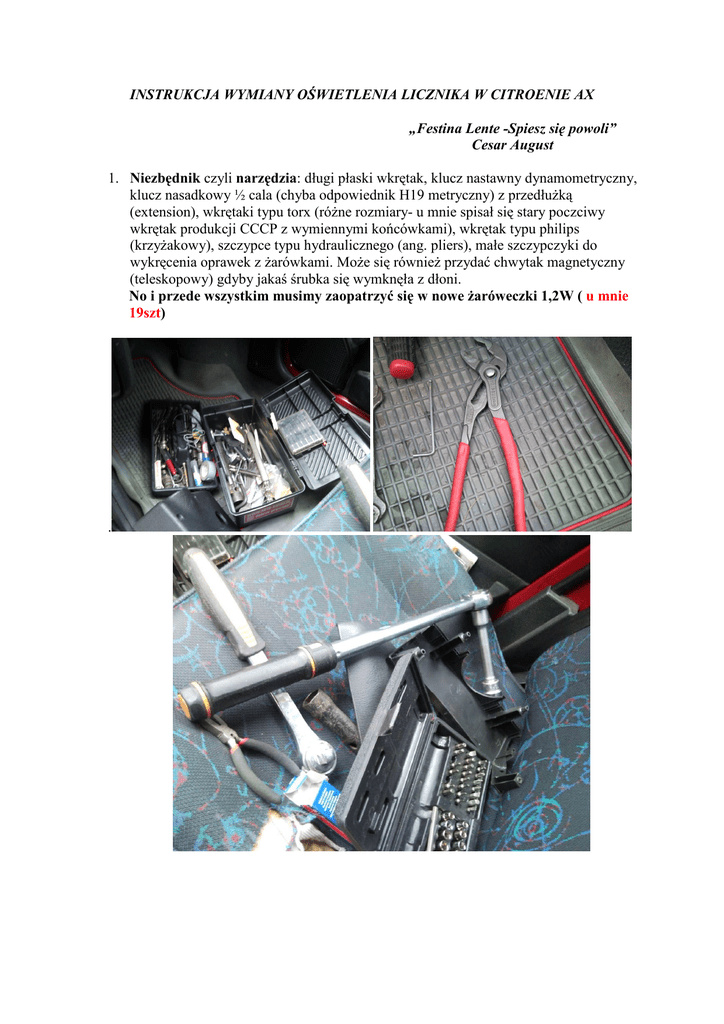 INSTRUKCJA WYMIANY OŚWIETLENIA LICZNIKA W CITROENIE AX

„Festina Lente -Spiesz się powoli”
Cesar August

1. Niezbędnik czyli narzędzia: długi płaski wkrętak, klucz nastawny dynamometryczny, klucz nasadkowy ½ cala (chyba odpowiednik H19 metryczny) z przedłużką (extension), wkrętaki typu torx (różne rozmiary- u mnie spisał się stary poczciwy wkrętak produkcji CCCP z wymiennymi końcówkami), wkrętak typu philips (krzyżakowy), szczypce typu hydraulicznego (ang. pliers), małe szczypczyki do wykręcenia oprawek z żarówkami. Może się również przydać chwytak magnetyczny (teleskopowy) gdyby jakaś śrubka się wymknęła z dłoni.
No i przede wszystkim musimy zaopatrzyć się w nowe żaróweczki 1,2W ( u mnie 19szt)

.