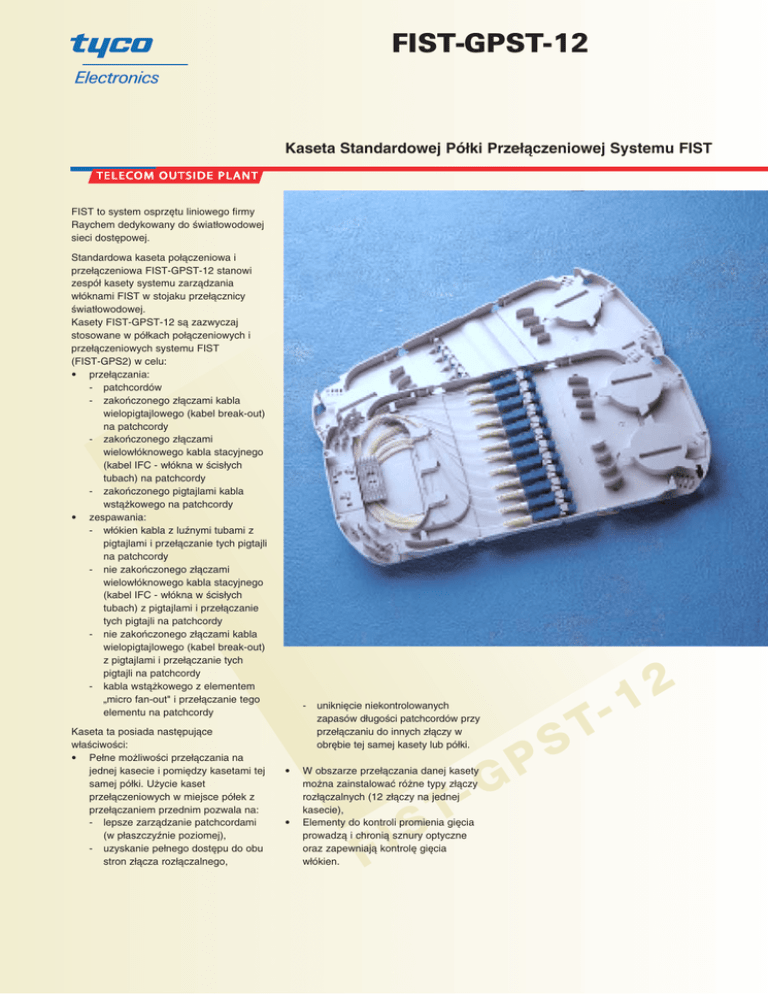 tyco
Electronics

FIST-GPST-12

Kaseta Standardowej Półki Przełączeniowej Systemu FIST

TELECOM OUTSIDE PLANT

FIST to system osprzętu liniowego firmy Raychem dedykowany do światłowodowej sieci dostępowej.

Standardowa kaseta połączeniowa i przełączeniowa FIST-GPST-12 stanowi zespół kasety systemu zarządzania włóknami FIST w stojaku przełącznicy światłowodowej.
Kasety FIST-GPST-12 są zazwyczaj stosowane w półkach połączeniowych i przełączeniowych systemu FIST (FIST-GPS2) w celu:
• przełączania:
- patchcordów
- zakończonego złączami kabla wielopigtajlowego (kabel break-out) na patchcordy
- zakończonego złączami wielowłóknowego kabla stacyjnego (kabel IFC - włókna w ścisłych tubach) na patchcordy
- zakończonego pigtajlami kabla wstążkowego na patchcordy
• zespawania:
- włókien kabla z luźnymi tubami z pigtajlami i przełączanie tych pigtajli na patchcordy
- nie zakończonego złączami wielowłóknowego kabla stacyjnego (kabel IFC - włókna w ścisłych tubach) z pigtajlami i przełączanie tych pigtajli na patchcordy
- nie zakończonego złączami kabla wielopigtajlowego (kabel break-out) z pigtajlami i przełączanie tych pigtajli na patchcordy
- kabla wstążkowego z elementem „micro fan-out" i przełączanie tego elementu na patchcordy

Kaseta ta posiada następujące właściwości:
• Pełne możliwości przełączania na jednej kasecie i pomiędzy kasetami tej samej półki. Użycie kaset przełączeniowych w miejsce półek z przełączaniem przednim pozwala na:
- lepsze zarządzanie patchcordami (w płaszczyźnie poziomej),
- uzyskanie pełnego dostępu do obu stron złącza rozłączalnego,
- uniknięcie niekontrolowanych zapasów długości patchcordów przy przełączaniu do innych złączy w obrębie tej samej kasety lub półki.
• W obszarze przełączania danej kasety można zainstalować różne typy złączy rozłączalnych (12 złączy na jednej kasecie),
• Elementy do kontroli promienia gięcia prowadzą i chronią sznury optyczne oraz zapewniają kontrolę gięcia włókien.

FIST-GPST-12