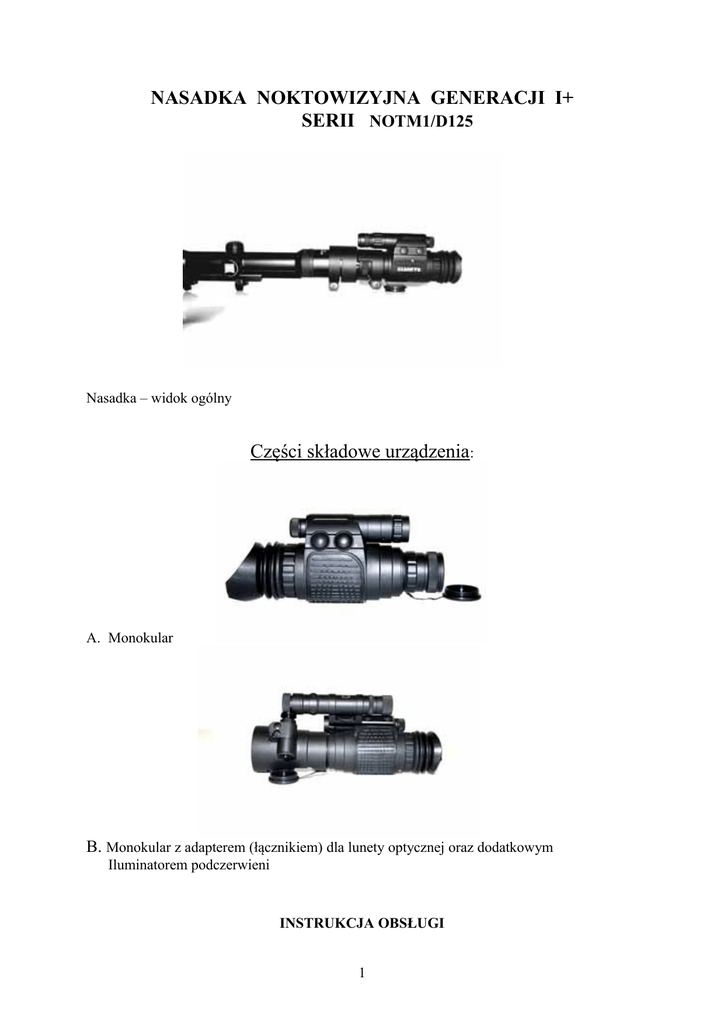 NASADKA NOKTOWIZYJNA GENERACJI I+
SERII NOTM1/D125

Nasadka – widok ogólny

Części składowe urządzenia:

A. Monokular

B. Monokular z adapterem (łącznikiem) dla lunety optycznej oraz dodatkowym Iluminatorem podczerwieni

INSTRUKCJA OBSŁUGI

1