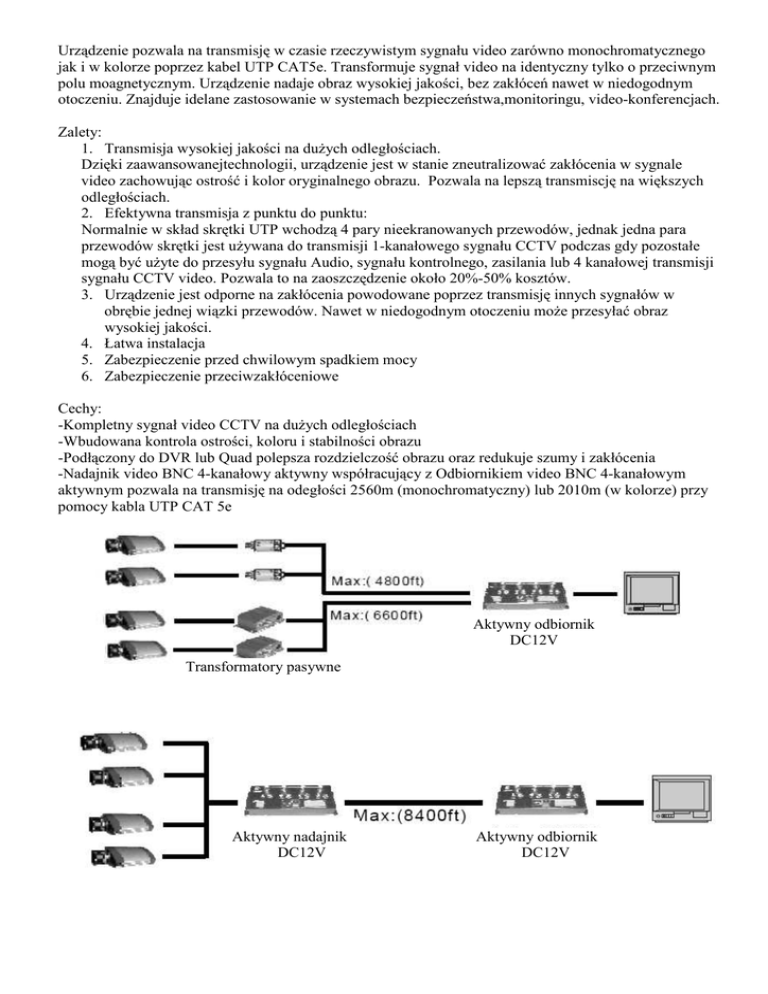 Urządzenie pozwala na transmisję w czasie rzeczywistym sygnału video zarówno monochromatycznego jak i w kolorze poprzez kabel UTP CAT5e. Transformuje sygnał video na identyczny tylko o przeciwnym polu moagnetycznym. Urządzenie nadaje obraz wysokiej jakości, bez zakłóceń nawet w niedogodnym otoczeniu. Znajduje idelane zastosowanie w systemach bezpieczeństwa,monitoringu, video-konferencjach.

Zalety:
1. Transmisja wysokiej jakości na dużych odległościach.
Dzięki zaawansowanejtechnologii, urządzenie jest w stanie zneutralizować zakłócenia w sygnale video zachowując ostrość i kolor oryginalnego obrazu. Pozwala na lepszą transmiscję na większych odległościach.
2. Efektywna transmisja z punktu do punktu:
Normalnie w skład skrętki UTP wchodzą 4 pary nieekranowanych przewodów, jednak jedna para przewodów skrętki jest używana do transmisji 1-kanałowego sygnału CCTV podczas gdy pozostałe mogą być użyte do przesyłu sygnału Audio, sygnału kontrolnego, zasilania lub 4 kanałowej transmisji sygnału CCTV video. Pozwala to na zaoszczędzenie około 20%-50% kosztów.
3. Urządzenie jest odporne na zakłócenia powodowane poprzez transmisję innych sygnałów w obrębie jednej wiązki przewodów. Nawet w niedogodnym otoczeniu może przesyłać obraz wysokiej jakości.
4. Łatwa instalacja
5. Zabezpieczenie przed chwilowym spadkiem mocy
6. Zabezpieczenie przeciwzakłóceniowe

Cechy:
-Kompletny sygnał video CCTV na dużych odległościach
-Wbudowana kontrola ostrości, koloru i stabilności obrazu
-Podłączony do DVR lub Quad polepsza rozdzielczość obrazu oraz redukuje szumy i zakłócenia
-Nadajnik video BNC 4-kanałowy aktywny współracujący z Odbiornikiem video BNC 4-kanałowym aktywnym pozwala na transmisję na odegłości 2560m (monochromatyczny) lub 2010m (w kolorze) przy pomocy kabla UTP CAT 5e

Max:( 4800ft)
Max:( 6600ft)
Aktywny odbiornik
DC12V
Transformatory pasywne

Max:(8400ft)
Aktywny nadajnik
DC12V
Aktywny odbiornik
DC12V