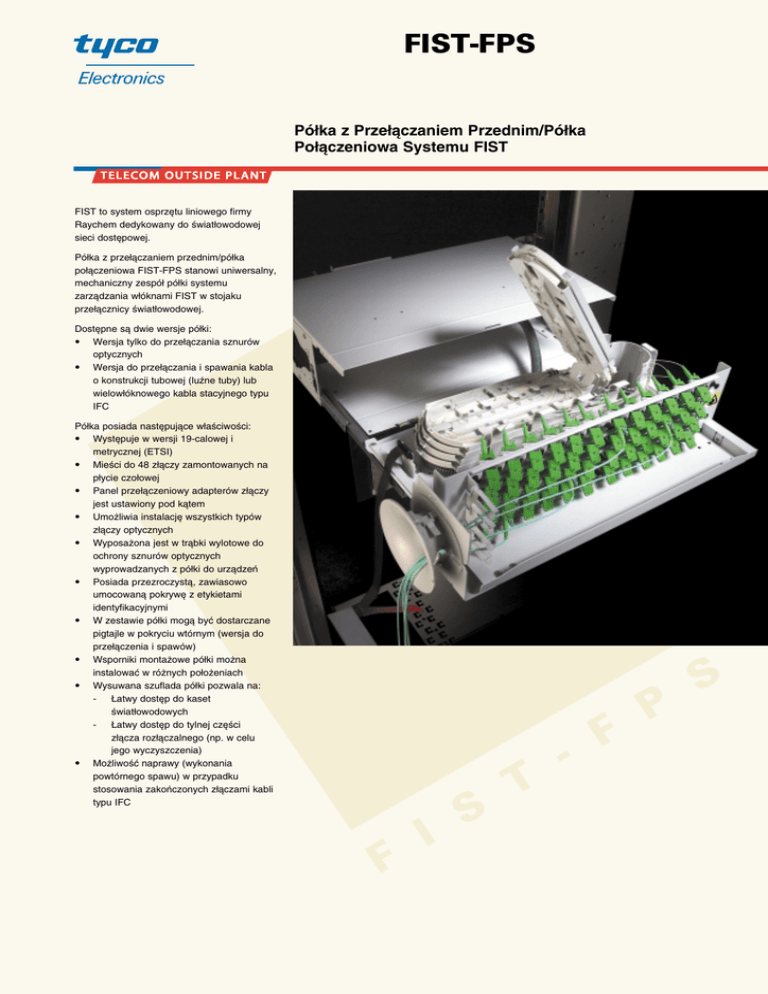 tyco
Electronics

FIST-FPS

Półka z Przełączaniem Przednim/Półka Połączeniowa Systemu FIST

TELECOM OUTSIDE PLANT

FIST to system osprzętu liniowego firmy Raychem dedykowany do światłowodowej sieci dostępowej.

Półka z przełączaniem przednim/półka połączeniowa FIST-FPS stanowi uniwersalny, mechaniczny zespół półki systemu zarządzania włóknami FIST w stojaku przełącznicy światłowodowej.

Dostępne są dwie wersje półki:
• Wersja tylko do przełączania sznurów optycznych
• Wersja do przełączania i spawania kabla o konstrukcji tubowej (luźne tuby) lub wielowłóknowego kabla stacyjnego typu IFC

Półka posiada następujące właściwości:
• Występuje w wersji 19-calowej i metrycznej (ETSI)
• Mieści do 48 złączy zamontowanych na płycie czołowej
• Panel przełączeniowy adapterów złączy jest ustawiony pod kątem
• Umożliwia instalację wszystkich typów złączy optycznych
• Wyposażona jest w trąbki wylotowe do ochrony sznurów optycznych wyprowadzanych z półki do urządzeń
• Posiada przezroczystą, zawiasowo umocowaną pokrywę z etykietami identyfikacyjnymi
• W zestawie półki mogą być dostarczane pigtajle w pokryciu wtórnym (wersja do przełączenia i spawów)
• Wsporniki montażowe półki można instalować w różnych położeniach
• Wysuwana szuflada półki pozwala na:
- Łatwy dostęp do kaset światłowodowych
- Łatwy dostęp do tylnej części złącza rozłączalnego (np. w celu jego wyczyszczenia)
• Możliwość naprawy (wykonania powtórnego spawu) w przypadku stosowania zakończonych złączami kabli typu IFC

FIST-FPS