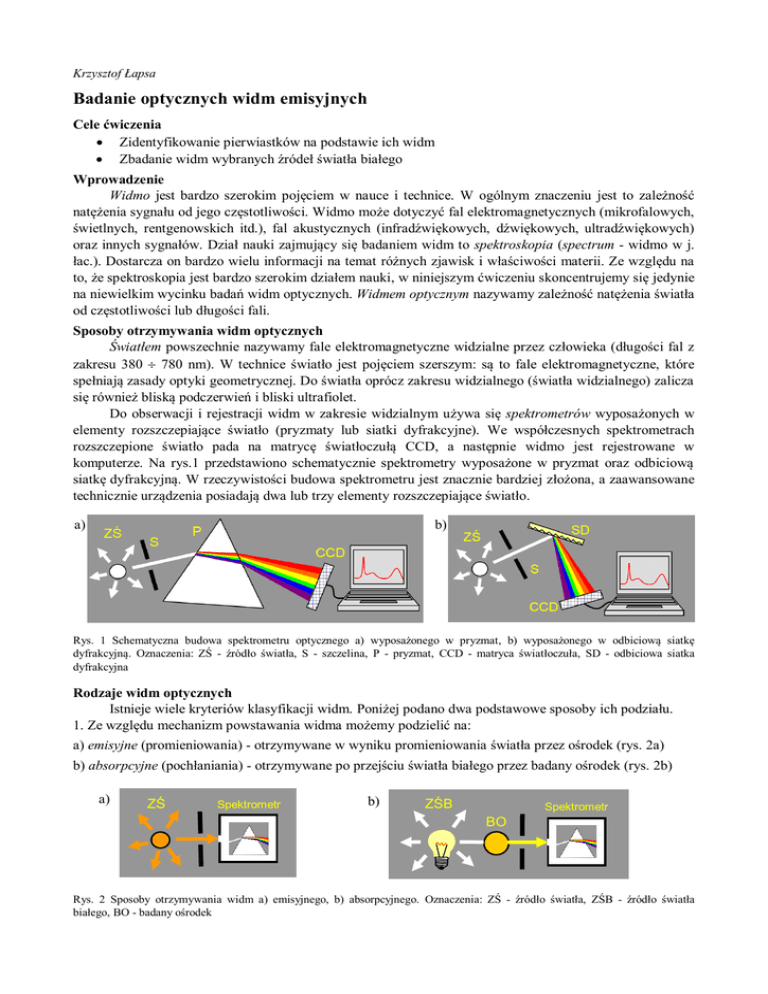 Krzysztof Łapsa

Badanie optycznych widm emisyjnych

Cele ćwiczenia
• Zidentyfikowanie pierwiastków na podstawie ich widm
• Zbadanie widm wybranych źródeł światła białego

Wprowadzenie
Widmo jest bardzo szerokim pojęciem w nauce i technice. W ogólnym znaczeniu jest to zależność natężenia sygnału od jego częstotliwości. Widmo może dotyczyć fal elektromagnetycznych (mikrofalowych, świetlnych, rentgenowskich itd.), fal akustycznych (infradźwiękowych, dźwiękowych, ultradźwiękowych) oraz innych sygnałów. Dział nauki zajmujący się badaniem widm to spektroskopia (spectrum - widmo w j. łac.). Dostarcza on bardzo wielu informacji na temat różnych zjawisk i właściwości materii. Ze względu na to, że spektroskopia jest bardzo szerokim działem nauki, w niniejszym ćwiczeniu skoncentrujemy się jedynie na niewielkim wycinku badań widm optycznych. Widmem optycznym nazywamy zależność natężenia światła od częstotliwości lub długości fali.

Sposoby otrzymywania widm optycznych
Światłem powszechnie nazywamy fale elektromagnetyczne widzialne przez człowieka (długości fal z zakresu 380 ÷ 780 nm). W technice światło jest pojęciem szerszym: są to fale elektromagnetyczne, które spełniają zasady optyki geometrycznej. Do światła oprócz zakresu widzialnego (światła widzialnego) zalicza się również bliską podczerwień i bliski ultrafiolet.

Do obserwacji i rejestracji widm w zakresie widzialnym używa się spektrometrów wyposażonych w elementy rozszczepiające światło (pryzmaty lub siatki dyfrakcyjne). We współczesnych spektrometrach rozszczepione światło pada na matrycę światłoczułą CCD, a następnie widmo jest rejestrowane w komputerze. Na rys.1 przedstawiono schematycznie spektrometry wyposażone w pryzmat oraz odbiciową siatkę dyfrakcyjną. W rzeczywistości budowa spektrometru jest znacznie bardziej złożona, a zaawansowane technicznie urządzenia posiadają dwa lub trzy elementy rozszczepiające światło.

a) ZŚ S P CCD
b) ZŚ SD S CCD

Rys. 1 Schematyczna budowa spektrometru optycznego a) wyposażonego w pryzmat, b) wyposażonego w odbiciową siatkę dyfrakcyjną. Oznaczenia: ZŚ - źródło światła, S - szczelina, P - pryzmat, CCD - matryca światłoczuła, SD - odbiciowa siatka dyfrakcyjna

Rodzaje widm optycznych
Istnieje wiele kryteriów klasyfikacji widm. Poniżej podano dwa podstawowe sposoby ich podziału.
1. Ze względu mechanizm powstawania widma możemy podzielić na:
a) emisyjne (promieniowania) - otrzymywane w wyniku promieniowania światła przez ośrodek (rys. 2a)
b) absorpcyjne (pochłaniania) - otrzymywane po przejściu światła białego przez badany ośrodek (rys. 2b)

a) ZŚ Spektrometr
b) ZŚB BO Spektrometr

Rys. 2 Sposoby otrzymywania widm a) emisyjnego, b) absorpcyjnego. Oznaczenia: ZŚ - źródło światła, ZŚB - źródło światła białego, BO - badany ośrodek