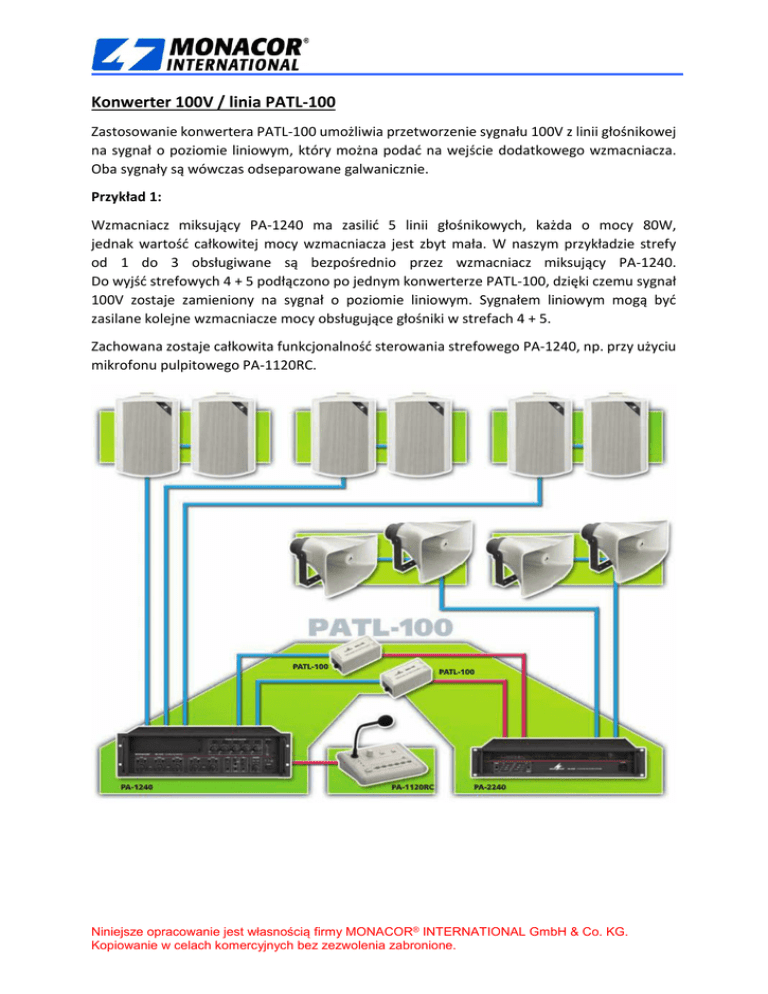 MONACOR®
INTERNATIONAL

Konwerter 100V / linia PATL-100

Zastosowanie konwertera PATL-100 umożliwia przetworzenie sygnału 100V z linii głośnikowej na sygnał o poziomie liniowym, który można podać na wejście dodatkowego wzmacniacza. Oba sygnały są wówczas odseparowane galwanicznie.

Przykład 1:

Wzmacniacz miksujący PA-1240 ma zasilić 5 linii głośnikowych, każda o mocy 80W, jednak wartość całkowitej mocy wzmacniacza jest zbyt mała. W naszym przykładzie strefy od 1 do 3 obsługiwane są bezpośrednio przez wzmacniacz miksujący PA-1240. Do wyjść strefowych 4 + 5 podłączono po jednym konwerterze PATL-100, dzięki czemu sygnał 100V zostaje zamieniony na sygnał o poziomie liniowym. Sygnałem liniowym mogą być zasilane kolejne wzmacniacze mocy obsługujące głośniki w strefach 4 + 5.

Zachowana zostaje całkowita funkcjonalność sterowania strefowego PA-1240, np. przy użyciu mikrofonu pulpitowego PA-1120RC.

PATL-100
PATL-100
PATL-100
PA-1240
PA-1120RC
PA-2240

Niniejsze opracowanie jest własnością firmy MONACOR® INTERNATIONAL GmbH & Co. KG.
Kopiowanie w celach komercyjnych bez zezwolenia zabronione.