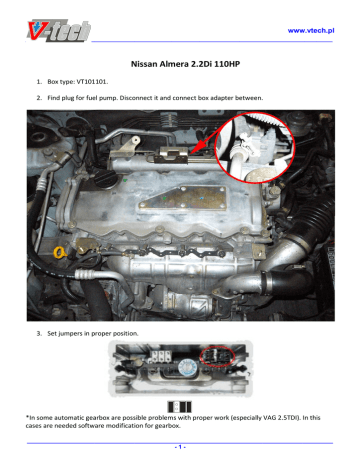 V-tech

www.vtech.pl

Nissan Almera 2.2Di 110HP

1. Box type: VT101101.

2. Find plug for fuel pump. Disconnect it and connect box adapter between.

3. Set jumpers in proper position.

*In some automatic gearbox are possible problems with proper work (especially VAG 2.5TDI). In this cases are needed software modification for gearbox.

- 1 -