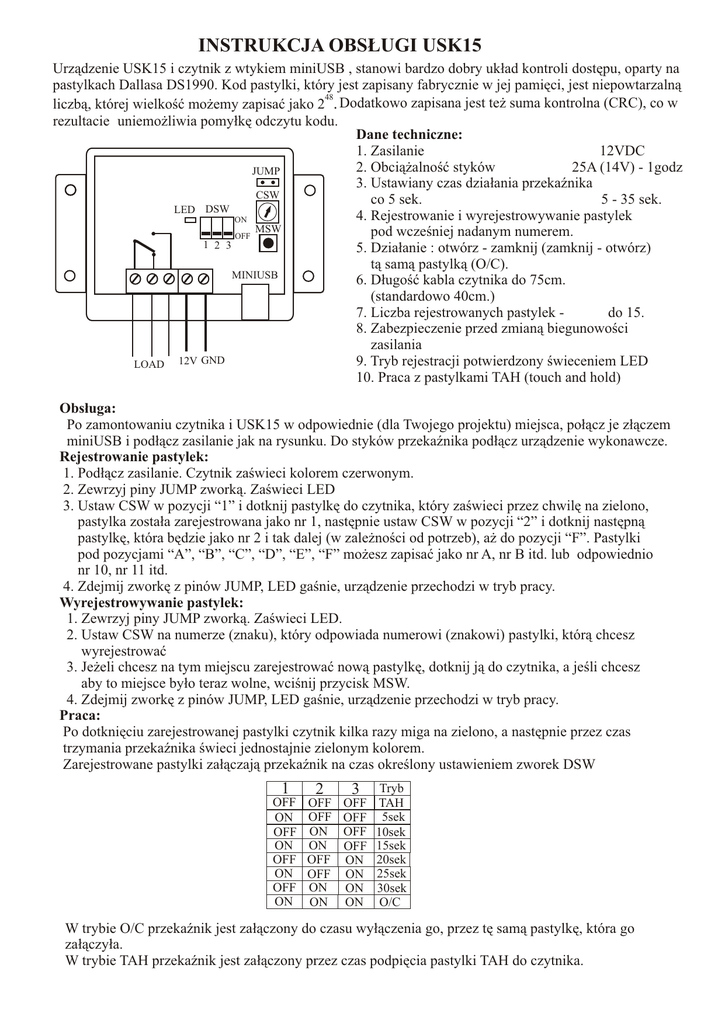 INSTRUKCJA OBSŁUGI USK15

Urządzenie USK15 i czytnik z wtykiem miniUSB , stanowi bardzo dobry układ kontroli dostępu, oparty na pastylkach Dallasa DS1990. Kod pastylki, który jest zapisany fabrycznie w jej pamięci, jest niepowtarzalną liczbą, której wielkość możemy zapisać jako $2^{48}$. Dodatkowo zapisana jest też suma kontrolna (CRC), co w rezultacie uniemożliwia pomyłkę odczytu kodu.

JUMP
CSW
LED DSW
ON
OFF
1 2 3
MSW
MINIUSB
LOAD 12V GND

Dane techniczne:
1. Zasilanie 12VDC
2. Obciążalność styków 25A (14V) - 1godz
3. Ustawiany czas działania przekaźnika co 5 sek. 5 - 35 sek.
4. Rejestrowanie i wyrejestrowywanie pastylek pod wcześniej nadanym numerem.
5. Działanie : otwórz - zamknij (zamknij - otwórz) tą samą pastylką (O/C).
6. Długość kabla czytnika do 75cm. (standardowo 40cm.)
7. Liczba rejestrowanych pastylek - do 15.
8. Zabezpieczenie przed zmianą biegunowości zasilania
9. Tryb rejestracji potwierdzony świeceniem LED
10. Praca z pastylkami TAH (touch and hold)

Obsługa:
Po zamontowaniu czytnika i USK15 w odpowiednie (dla Twojego projektu) miejsca, połącz je złączem miniUSB i podłącz zasilanie jak na rysunku. Do styków przekaźnika podłącz urządzenie wykonawcze.
Rejestrowanie pastylek:
1. Podłącz zasilanie. Czytnik zaświeci kolorem czerwonym.
2. Zewrzyj piny JUMP zworką. Zaświeci LED
3. Ustaw CSW w pozycji “1” i dotknij pastylkę do czytnika, który zaświeci przez chwilę na zielono, pastylka została zarejestrowana jako nr 1, następnie ustaw CSW w pozycji “2” i dotknij następną pastylkę, która będzie jako nr 2 i tak dalej (w zależności od potrzeb), aż do pozycji “F”. Pastylki pod pozycjami “A”, “B”, “C”, “D”, “E”, “F” możesz zapisać jako nr A, nr B itd. lub odpowiednio nr 10, nr 11 itd.
4. Zdejmij zworkę z pinów JUMP, LED gaśnie, urządzenie przechodzi w tryb pracy.
Wyrejestrowywanie pastylek:
1. Zewrzyj piny JUMP zworką. Zaświeci LED.
2. Ustaw CSW na numerze (znaku), który odpowiada numerowi (znakowi) pastylki, którą chcesz wyrejestrować
3. Jeżeli chcesz na tym miejscu zarejestrować nową pastylkę, dotknij ją do czytnika, a jeśli chcesz aby to miejsce było teraz wolne, wciśnij przycisk MSW.
4. Zdejmij zworkę z pinów JUMP, LED gaśnie, urządzenie przechodzi w tryb pracy.
Praca:
Po dotknięciu zarejestrowanej pastylki czytnik kilka razy miga na zielono, a następnie przez czas trzymania przekaźnika świeci jednostajnie zielonym kolorem.
Zarejestrowane pastylki załączają przekaźnik na czas określony ustawieniem zworek DSW

| 1 | 2 | 3 | Tryb |
|---|---|---|---|
| OFF | OFF | OFF | TAH |
| ON | OFF | OFF | 5sek |
| OFF | ON | OFF | 10sek |
| ON | ON | OFF | 15sek |
| OFF | OFF | ON | 20sek |
| ON | OFF | ON | 25sek |
| OFF | ON | ON | 30sek |
| ON | ON | ON | O/C |

W trybie O/C przekaźnik jest załączony do czasu wyłączenia go, przez tę samą pastylkę, która go załączyła.
W trybie TAH przekaźnik jest załączony przez czas podpięcia pastylki TAH do czytnika.