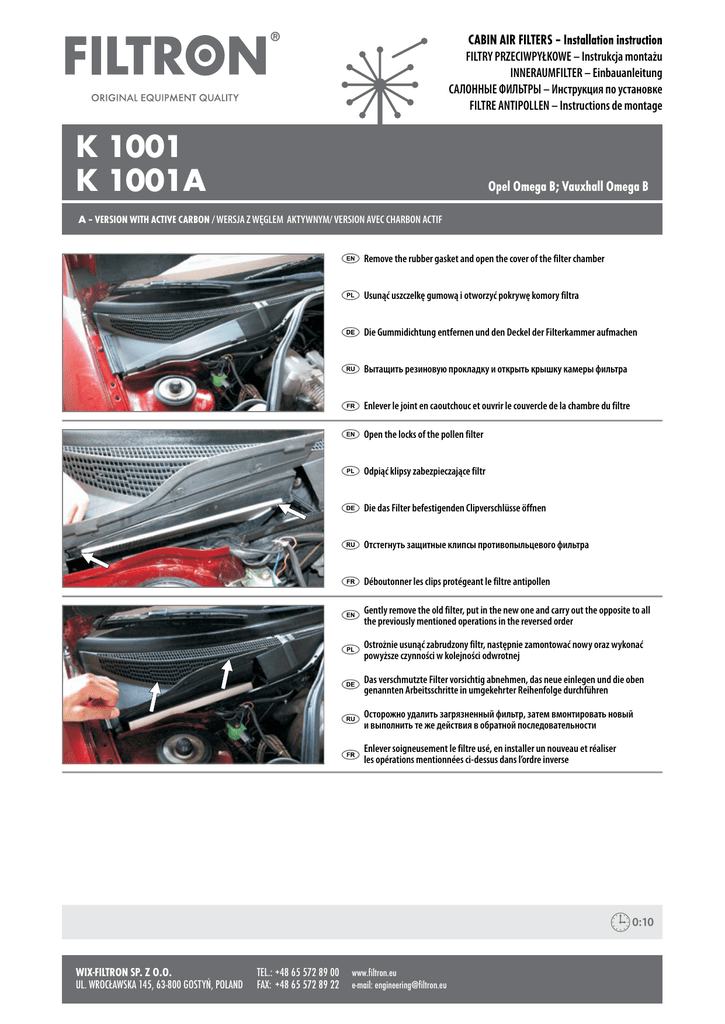 FILTRON®
ORIGINAL EQUIPMENT QUALITY

CABIN AIR FILTERS – Installation instruction
FILTRY PRZECIWPYŁKOWE – Instrukcja montażu
INNERAUMFILTER – Einbauanleitung
САЛОННЫЕ ФИЛЬТРЫ – Инструкция по установке
FILTRE ANTIPOLLEN – Instructions de montage

K 1001
K 1001A

Opel Omega B; Vauxhall Omega B

A - VERSION WITH ACTIVE CARBON / WERSJA Z WĘGLEM AKTYWNYM/ VERSION AVEC CHARBON ACTIF

EN Remove the rubber gasket and open the cover of the filter chamber

PL Usunąć uszczelkę gumową i otworzyć pokrywę komory filtra

DE Die Gummidichtung entfernen und den Deckel der Filterkammer aufmachen

RU Вытащить резиновую прокладку и открыть крышку камеры фильтра

FR Enlever le joint en caoutchouc et ouvrir le couvercle de la chambre du filtre

EN Open the locks of the pollen filter

PL Odpiąć klipsy zabezpieczające filtr

DE Die das Filter befestigenden Clipverschlüsse öffnen

RU Отстегнуть защитные клипсы противопыльцевого фильтра

FR Déboutonner les clips protégeant le filtre antipollen

EN Gently remove the old filter, put in the new one and carry out the opposite to all the previously mentioned operations in the reversed order

PL Ostrożnie usunąć zabrudzony filtr, następnie zamontować nowy oraz wykonać powyższe czynności w kolejności odwrotnej

DE Das verschmutzte Filter vorsichtig abnehmen, das neue einlegen und die oben genannten Arbeitsschritte in umgekehrter Reihenfolge durchführen

RU Осторожно удалить загрязненный фильтр, затем вмонтировать новый и выполнить те же действия в обратной последовательности

FR Enlever soigneusement le filtre usé, en installer un nouveau et réaliser les opérations mentionnées ci-dessus dans l'ordre inverse

0:10

WIX-FILTRON SP. Z O.O.
UL. WROCŁAWSKA 145, 63-800 GOSTYŃ, POLAND
TEL.: +48 65 572 89 00
FAX: +48 65 572 89 22
www.filtron.eu
e-mail: engineering@filtron.eu