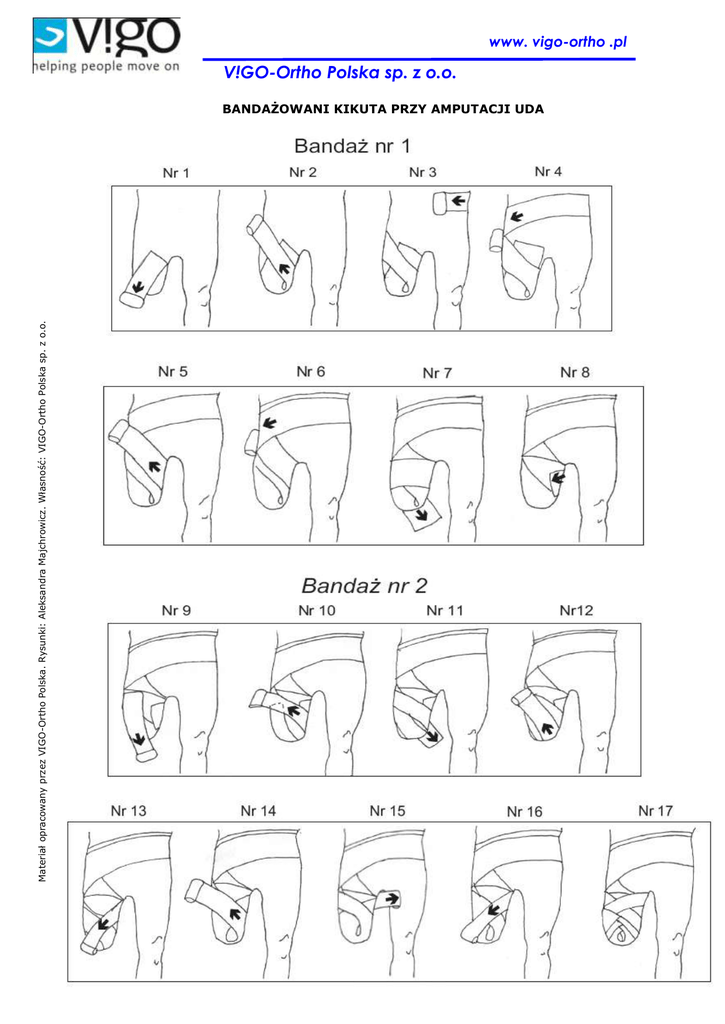 V!GO
helping people move on

www. vigo-ortho .pl

V!GO-Ortho Polska sp. z o.o.

BANDAŻOWANI KIKUTA PRZY AMPUTACJI UDA

Bandaż nr 1

Nr 1 Nr 2 Nr 3 Nr 4

Nr 5 Nr 6 Nr 7 Nr 8

Bandaż nr 2

Nr 9 Nr 10 Nr 11 Nr12

Nr 13 Nr 14 Nr 15 Nr 16 Nr 17

Materiał opracowany przez V!GO-Ortho Polska. Rysunki: Aleksandra Majchrowicz. Własność: V!GO-Ortho Polska sp. z o.o.