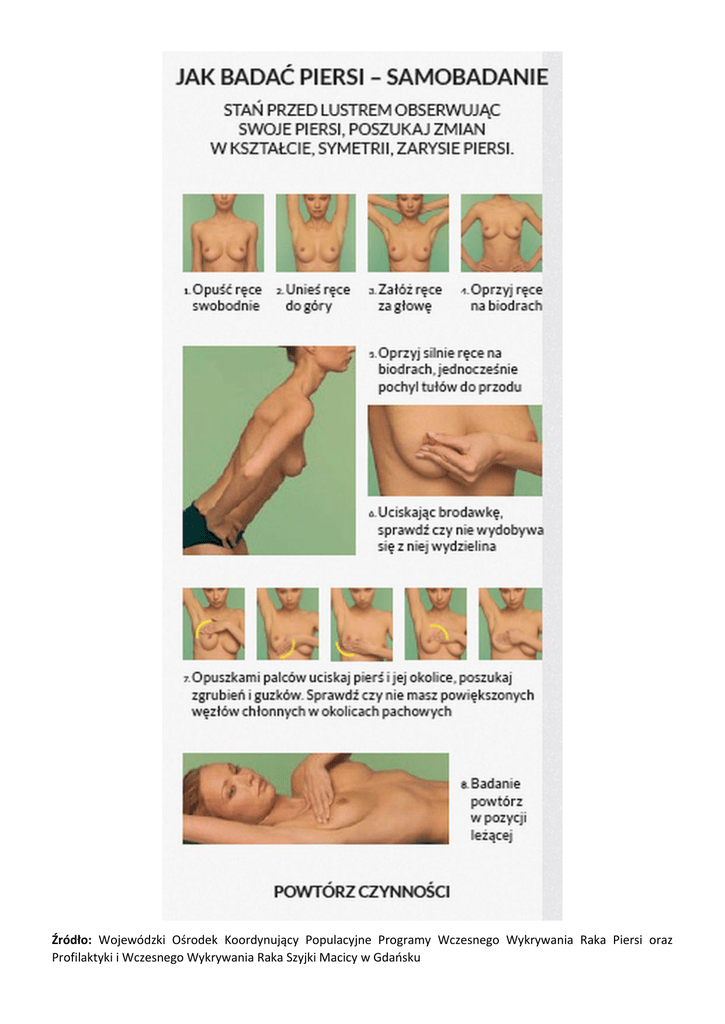 JAK BADAĆ PIERSI – SAMOBADANIE

STAŃ PRZED LUSTREM OBSERWUJĄC SWOJE PIERSI, POSZUKAJ ZMIAN W KSZTAŁCIE, SYMETRII, ZARYSIE PIERSI.

1. Opuść ręce swobodnie

2. Unieś ręce do góry

3. Załóż ręce za głowę

4. Oprzyj ręce na biodrach

5. Oprzyj silnie ręce na biodrach, jednocześnie pochyl tułów do przodu

6. Uciskając brodawkę, sprawdź czy nie wydobywa się z niej wydzielina

7. Opuszkami palców uciskaj pierś i jej okolice, poszukaj zgrubień i guzków. Sprawdź czy nie masz powiększonych węzłów chłonnych w okolicach pachowych

8. Badanie powtórz w pozycji leżącej

POWTÓRZ CZYNNOŚCI

Źródło: Wojewódzki Ośrodek Koordynujący Populacyjne Programy Wczesnego Wykrywania Raka Piersi oraz Profilaktyki i Wczesnego Wykrywania Raka Szyjki Macicy w Gdańsku