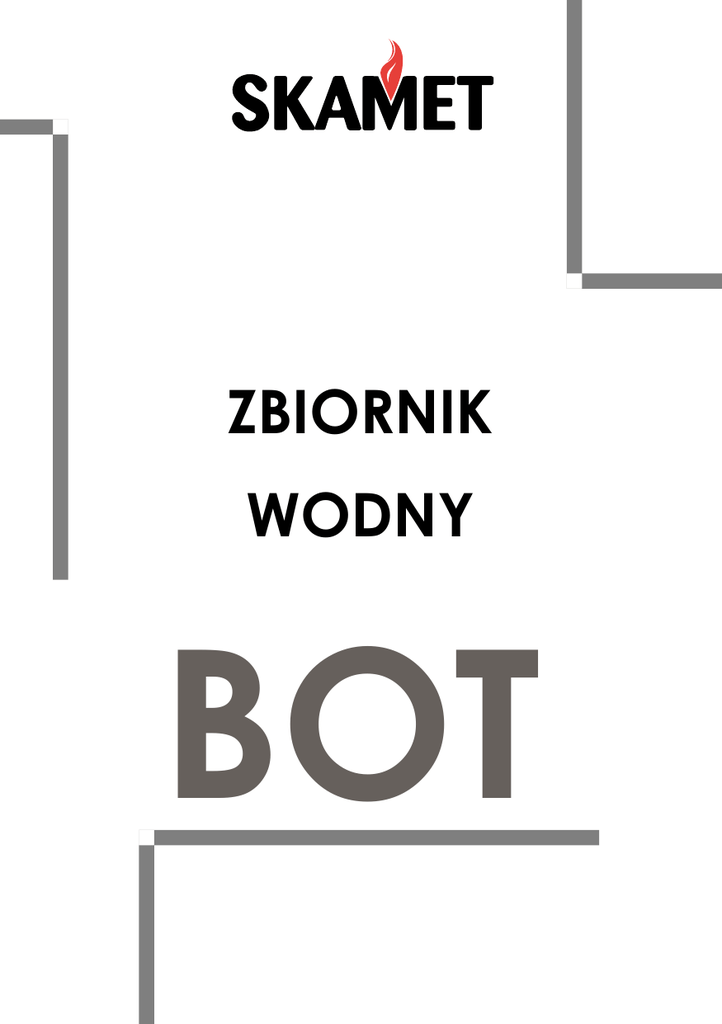 SKAMET

ZBIORNIK
WODNY

BOT