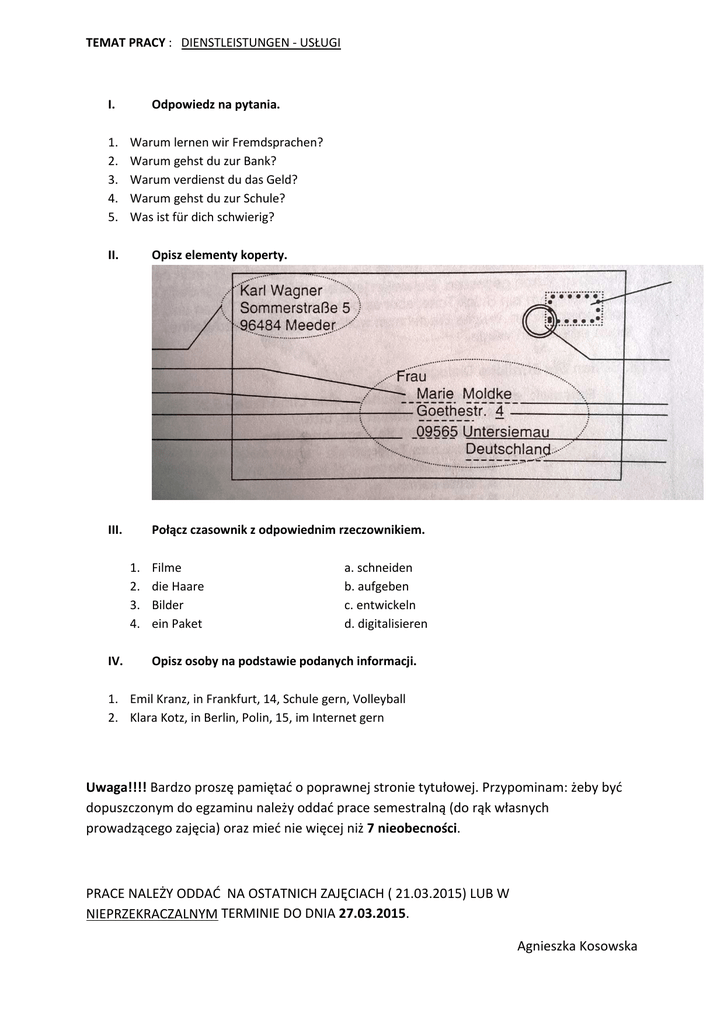 TEMAT PRACY : DIENSTLEISTUNGEN - USŁUGI

I. Odpowiedz na pytania.

1. Warum lernen wir Fremdsprachen?
2. Warum gehst du zur Bank?
3. Warum verdienst du das Geld?
4. Warum gehst du zur Schule?
5. Was ist für dich schwierig?

II. Opisz elementy koperty.

Karl Wagner
Sommerstraße 5
96484 Meeder

Frau
Marie Moldke
Goethestr. 4
09565 Untersiemau
Deutschland

III. Połącz czasownik z odpowiednim rzeczownikiem.

1. Filme
2. die Haare
3. Bilder
4. ein Paket

a. schneiden
b. aufgeben
c. entwickeln
d. digitalisieren

IV. Opisz osoby na podstawie podanych informacji.

1. Emil Kranz, in Frankfurt, 14, Schule gern, Volleyball
2. Klara Kotz, in Berlin, Polin, 15, im Internet gern

Uwaga!!!! Bardzo proszę pamiętać o poprawnej stronie tytułowej. Przypominam: żeby być dopuszczonym do egzaminu należy oddać prace semestralną (do rąk własnych prowadzącego zajęcia) oraz mieć nie więcej niż 7 nieobecności.

PRACE NALEŻY ODDAĆ NA OSTATNICH ZAJĘCIACH ( 21.03.2015) LUB W NIEPRZEKRACZALNYM TERMINIE DO DNIA 27.03.2015.

Agnieszka Kosowska