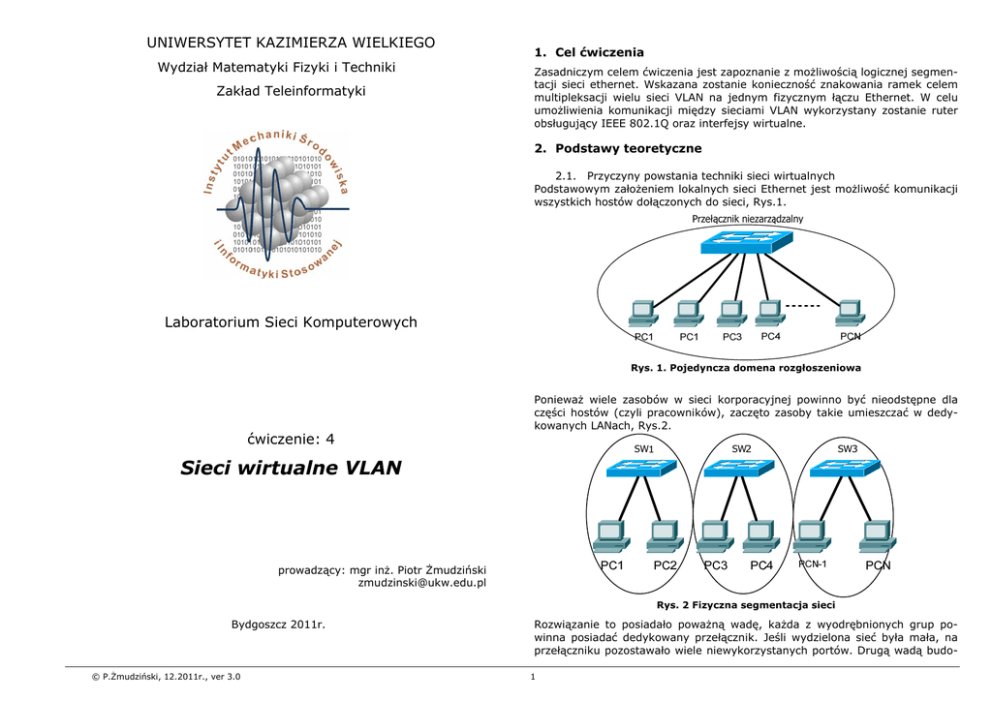 UNIWERSYTET KAZIMIERZA WIELKIEGO

Wydział Matematyki Fizyki i Techniki

Zakład Teleinformatyki

Instytut Mechaniki Środowiska i Informatyki Stosowanej

Laboratorium Sieci Komputerowych

ćwiczenie: 4

Sieci wirtualne VLAN

prowadzący: mgr inż. Piotr Żmudziński
zmudzinski@ukw.edu.pl

Bydgoszcz 2011r.

© P.Żmudziński, 12.2011r., ver 3.0

1. Cel ćwiczenia

Zasadniczym celem ćwiczenia jest zapoznanie z możliwością logicznej segmentacji sieci ethernet. Wskazana zostanie konieczność znakowania ramek celem multipleksacji wielu sieci VLAN na jednym fizycznym łączu Ethernet. W celu umożliwienia komunikacji między sieciami VLAN wykorzystany zostanie ruter obsługujący IEEE 802.1Q oraz interfejsy wirtualne.

2. Podstawy teoretyczne

2.1. Przyczyny powstania techniki sieci wirtualnych
Podstawowym założeniem lokalnych sieci Ethernet jest możliwość komunikacji wszystkich hostów dołączonych do sieci, Rys.1.

Przełącznik niezarządzalny

PC1 PC1 PC3 PC4 PCN

Rys. 1. Pojedyncza domena rozgłoszeniowa

Ponieważ wiele zasobów w sieci korporacyjnej powinno być nieodstępne dla części hostów (czyli pracowników), zaczęto zasoby takie umieszczać w dedykowanych LANach, Rys.2.

SW1 SW2 SW3

PC1 PC2 PC3 PC4 PCN-1 PCN

Rys. 2 Fizyczna segmentacja sieci

Rozwiązanie to posiadało poważną wadę, każda z wyodrębnionych grup powinna posiadać dedykowany przełącznik. Jeśli wydzielona sieć była mała, na przełączniku pozostawało wiele niewykorzystanych portów. Drugą wadą budo-

1