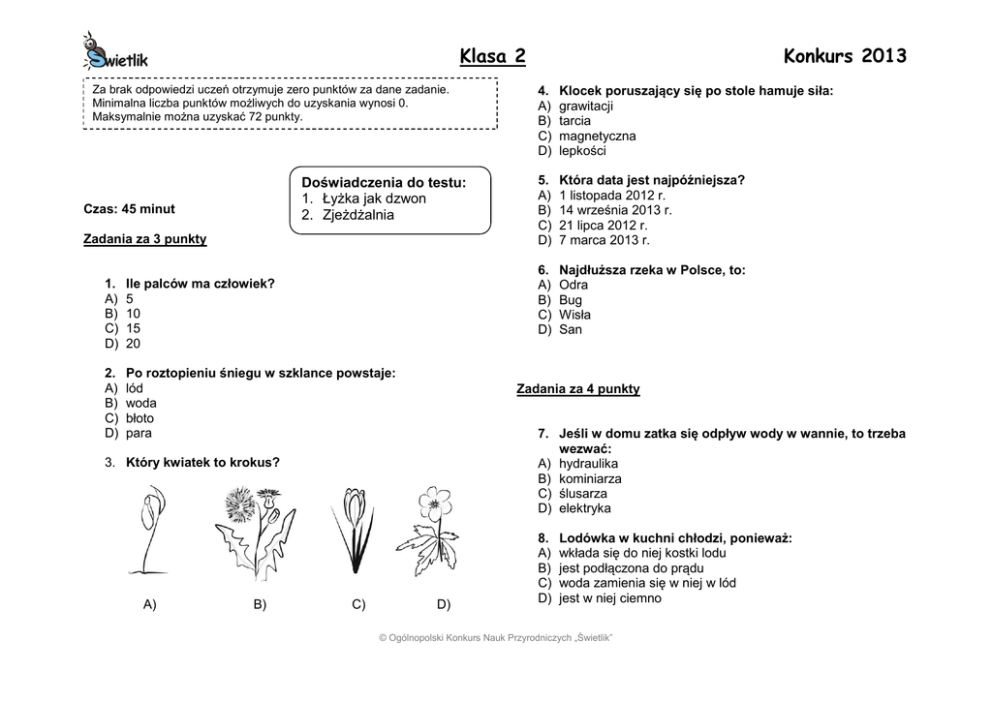 Świetlik

Klasa 2

Konkurs 2013

Za brak odpowiedzi uczeń otrzymuje zero punktów za dane zadanie.
Minimalna liczba punktów możliwych do uzyskania wynosi 0.
Maksymalnie można uzyskać 72 punkty.

Doświadczenia do testu:
1. Łyżka jak dzwon
2. Zjeżdżalnia

Czas: 45 minut

Zadania za 3 punkty

1. Ile palców ma człowiek?
A) 5
B) 10
C) 15
D) 20

2. Po roztopieniu śniegu w szklance powstaje:
A) lód
B) woda
C) błoto
D) para

3. Który kwiatek to krokus?

A)
B)
C)
D)

4. Klocek poruszający się po stole hamuje siła:
A) grawitacji
B) tarcia
C) magnetyczna
D) lepkości

5. Która data jest najpóźniejsza?
A) 1 listopada 2012 r.
B) 14 września 2013 r.
C) 21 lipca 2012 r.
D) 7 marca 2013 r.

6. Najdłuższa rzeka w Polsce, to:
A) Odra
B) Bug
C) Wisła
D) San

Zadania za 4 punkty

7. Jeśli w domu zatka się odpływ wody w wannie, to trzeba wezwać:
A) hydraulika
B) kominiarza
C) ślusarza
D) elektryka

8. Lodówka w kuchni chłodzi, ponieważ:
A) wkłada się do niej kostki lodu
B) jest podłączona do prądu
C) woda zamienia się w niej w lód
D) jest w niej ciemno

© Ogólnopolski Konkurs Nauk Przyrodniczych „Świetlik"