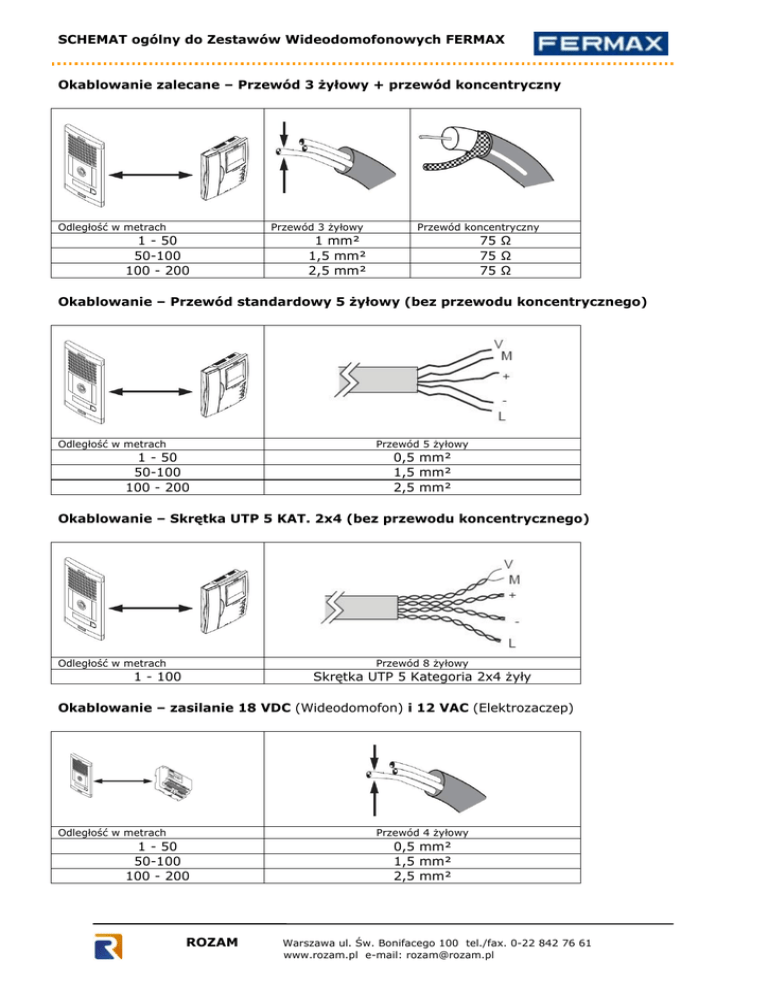 SCHEMAT ogólny do Zestawów Wideodomofonowych FERMAX

FERMAX

Okablowanie zalecane – Przewód 3 żyłowy + przewód koncentryczny

| Odległość w metrach | Przewód 3 żyłowy | Przewód koncentryczny |
|---|---|---|
| 1 - 50 | 1 mm² | 75 Ω |
| 50-100 | 1,5 mm² | 75 Ω |
| 100 - 200 | 2,5 mm² | 75 Ω |

Okablowanie – Przewód standardowy 5 żyłowy (bez przewodu koncentrycznego)

V
M
+
-
L

| Odległość w metrach | Przewód 5 żyłowy |
|---|---|
| 1 - 50 | 0,5 mm² |
| 50-100 | 1,5 mm² |
| 100 - 200 | 2,5 mm² |

Okablowanie – Skrętka UTP 5 KAT. 2x4 (bez przewodu koncentrycznego)

V
M
+
-
L

| Odległość w metrach | Przewód 8 żyłowy |
|---|---|
| 1 - 100 | Skrętka UTP 5 Kategoria 2x4 żyły |

Okablowanie – zasilanie 18 VDC (Wideodomofon) i 12 VAC (Elektrozaczep)

| Odległość w metrach | Przewód 4 żyłowy |
|---|---|
| 1 - 50 | 0,5 mm² |
| 50-100 | 1,5 mm² |
| 100 - 200 | 2,5 mm² |

ROZAM Warszawa ul. Św. Bonifacego 100 tel./fax. 0-22 842 76 61
www.rozam.pl e-mail: rozam@rozam.pl