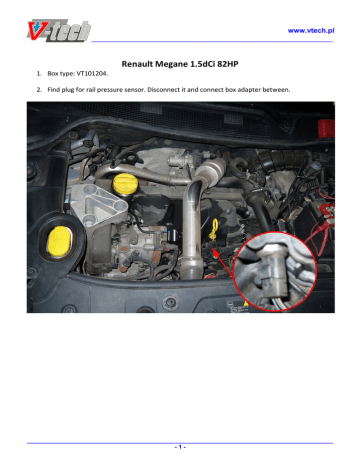 V-tech

www.vtech.pl

Renault Megane 1.5dCi 82HP

1. Box type: VT101204.

2. Find plug for rail pressure sensor. Disconnect it and connect box adapter between.

- 1 -