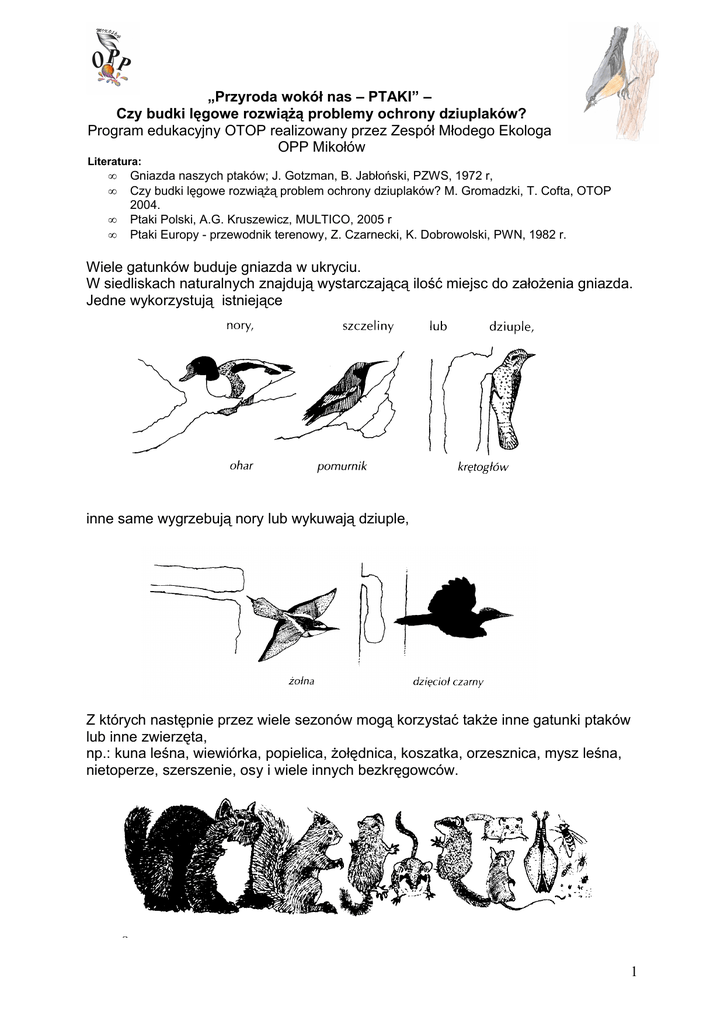 OPP

„Przyroda wokół nas – PTAKI" –
Czy budki lęgowe rozwiążą problemy ochrony dziuplaków?
Program edukacyjny OTOP realizowany przez Zespół Młodego Ekologa OPP Mikołów

Literatura:
∞ Gniazda naszych ptaków; J. Gotzman, B. Jabłoński, PZWS, 1972 r,
∞ Czy budki lęgowe rozwiążą problem ochrony dziuplaków? M. Gromadzki, T. Cofta, OTOP 2004.
∞ Ptaki Polski, A.G. Kruszewicz, MULTICO, 2005 r
∞ Ptaki Europy - przewodnik terenowy, Z. Czarnecki, K. Dobrowolski, PWN, 1982 r.

Wiele gatunków buduje gniazda w ukryciu.
W siedliskach naturalnych znajdują wystarczającą ilość miejsc do założenia gniazda.
Jedne wykorzystują istniejące

nory, szczeliny lub dziuple,

ohar pomurnik krętogłów

inne same wygrzebują nory lub wykuwają dziuple,

żołna dzięcioł czarny

Z których następnie przez wiele sezonów mogą korzystać także inne gatunki ptaków lub inne zwierzęta,
np.: kuna leśna, wiewiórka, popielica, żołędnica, koszatka, orzesznica, mysz leśna, nietoperze, szerszenie, osy i wiele innych bezkręgowców.

1