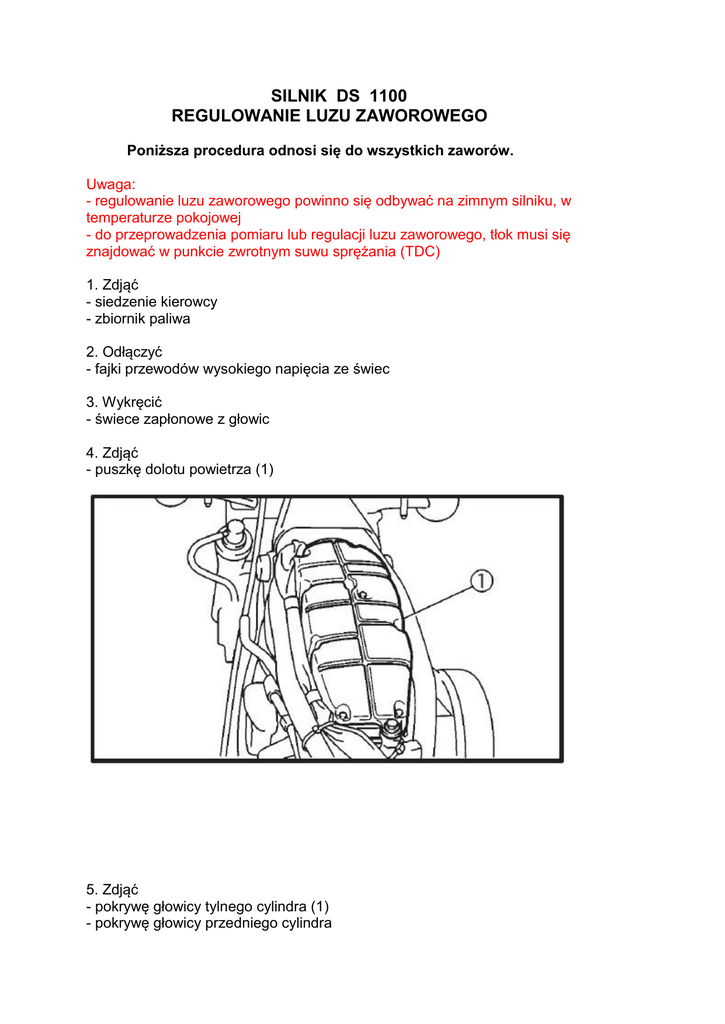 SILNIK DS 1100
REGULOWANIE LUZU ZAWOROWEGO

Poniższa procedura odnosi się do wszystkich zaworów.

Uwaga:
- regulowanie luzu zaworowego powinno się odbywać na zimnym silniku, w temperaturze pokojowej
- do przeprowadzenia pomiaru lub regulacji luzu zaworowego, tłok musi się znajdować w punkcie zwrotnym suwu sprężania (TDC)

1. Zdjąć
- siedzenie kierowcy
- zbiornik paliwa

2. Odłączyć
- fajki przewodów wysokiego napięcia ze świec

3. Wykręcić
- świece zapłonowe z głowic

4. Zdjąć
- puszkę dolotu powietrza (1)

1

5. Zdjąć
- pokrywę głowicy tylnego cylindra (1)
- pokrywę głowicy przedniego cylindra