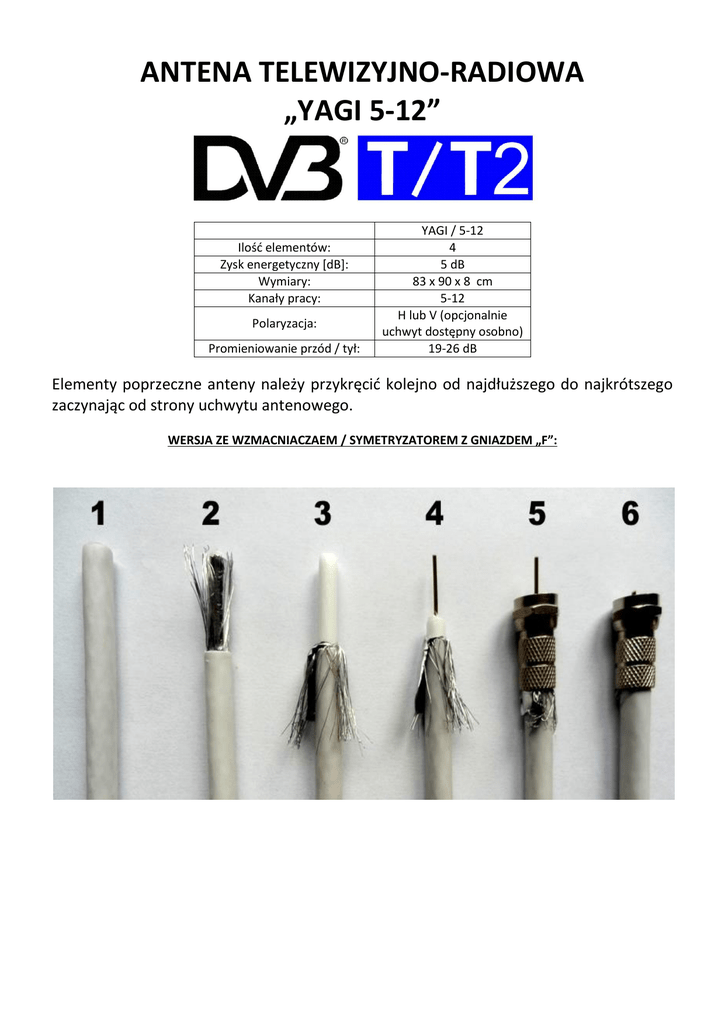 ANTENA TELEWIZYJNO-RADIOWA
„YAGI 5-12”

DVB® T/T2

| | YAGI / 5-12 |
|---|---|
| Ilość elementów: | 4 |
| Zysk energetyczny [dB]: | 5 dB |
| Wymiary: | 83 x 90 x 8 cm |
| Kanały pracy: | 5-12 |
| Polaryzacja: | H lub V (opcjonalnie uchwyt dostępny osobno) |
| Promieniowanie przód / tył: | 19-26 dB |

Elementy poprzeczne anteny należy przykręcić kolejno od najdłuższego do najkrótszego zaczynając od strony uchwytu antenowego.

WERSJA ZE WZMACNIACZAEM / SYMETRYZATOREM Z GNIAZDEM „F”:

1 2 3 4 5 6