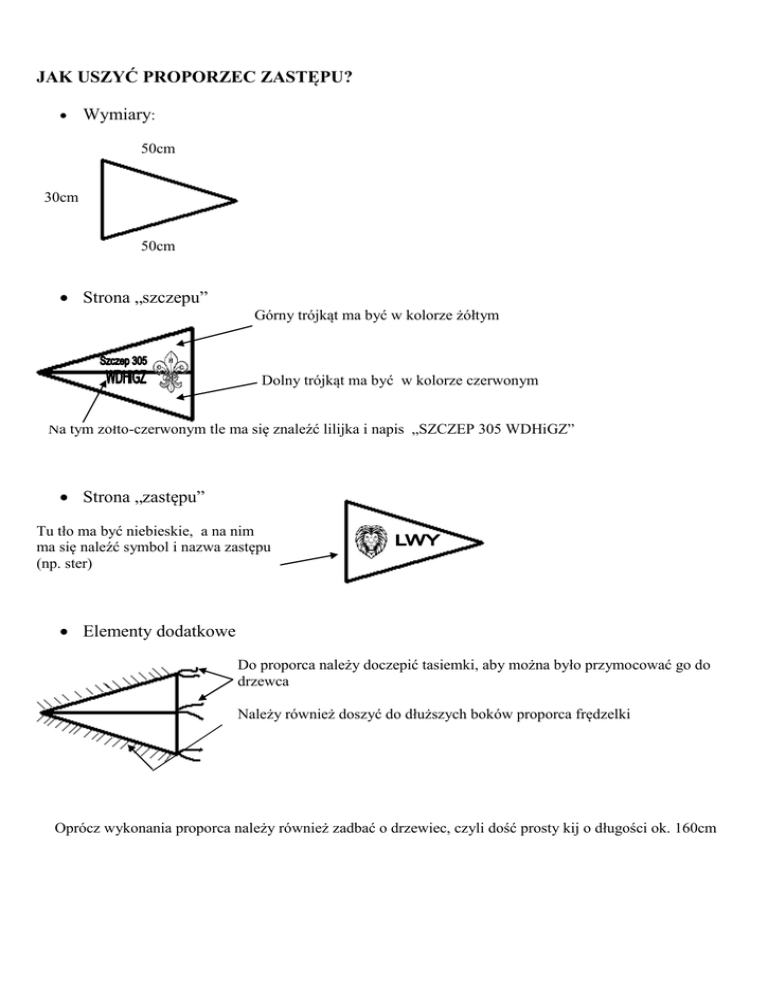 JAK USZYĆ PROPORZEC ZASTĘPU?

• Wymiary:

50cm

30cm

50cm

• Strona „szczepu”

Górny trójkąt ma być w kolorze żółtym

Szczep 305
WDHiGZ

Dolny trójkąt ma być w kolorze czerwonym

Na tym zołto-czerwonym tle ma się znaleźć lilijka i napis „SZCZEP 305 WDHiGZ”

• Strona „zastępu”

Tu tło ma być niebieskie, a na nim ma się należć symbol i nazwa zastępu (np. ster)

LWY

• Elementy dodatkowe

Do proporca należy doczepić tasiemki, aby można było przymocować go do drzewca

Należy również doszyć do dłuższych boków proporca frędzelki

Oprócz wykonania proporca należy również zadbać o drzewiec, czyli dość prosty kij o długości ok. 160cm