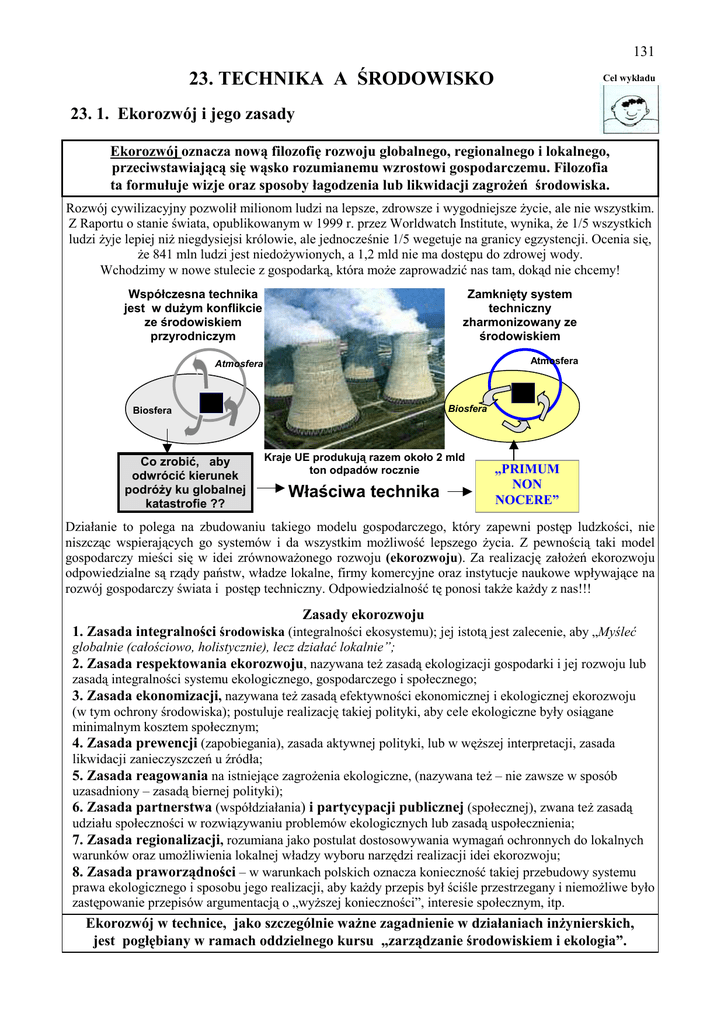 131

23. TECHNIKA A ŚRODOWISKO

Cel wykładu

23. 1. Ekorozwój i jego zasady

Ekorozwój oznacza nową filozofię rozwoju globalnego, regionalnego i lokalnego, przeciwstawiającą się wąsko rozumianemu wzrostowi gospodarczemu. Filozofia ta formułuje wizje oraz sposoby łagodzenia lub likwidacji zagrożeń środowiska.

Rozwój cywilizacyjny pozwolił milionom ludzi na lepsze, zdrowsze i wygodniejsze życie, ale nie wszystkim. Z Raportu o stanie świata, opublikowanym w 1999 r. przez Worldwatch Institute, wynika, że 1/5 wszystkich ludzi żyje lepiej niż niegdysiejsi królowie, ale jednocześnie 1/5 wegetuje na granicy egzystencji. Ocenia się, że 841 mln ludzi jest niedożywionych, a 1,2 mld nie ma dostępu do zdrowej wody.
Wchodzimy w nowe stulecie z gospodarką, która może zaprowadzić nas tam, dokąd nie chcemy!

Współczesna technika jest w dużym konflikcie ze środowiskiem przyrodniczym

Atmosfera

Biosfera

Co zrobić, aby odwrócić kierunek podróży ku globalnej katastrofie ??

Kraje UE produkują razem około 2 mld ton odpadów rocznie

Właściwa technika

Zamknięty system techniczny zharmonizowany ze środowiskiem

Atmosfera

Biosfera

„PRIMUM NON NOCERE"

Działanie to polega na zbudowaniu takiego modelu gospodarczego, który zapewni postęp ludzkości, nie niszcząc wspierających go systemów i da wszystkim możliwość lepszego życia. Z pewnością taki model gospodarczy mieści się w idei zrównoważonego rozwoju (ekorozwoju). Za realizację założeń ekorozwoju odpowiedzialne są rządy państw, władze lokalne, firmy komercyjne oraz instytucje naukowe wpływające na rozwój gospodarczy świata i postęp techniczny. Odpowiedzialność tę ponosi także każdy z nas!!!

Zasady ekorozwoju
1. Zasada integralności środowiska (integralności ekosystemu); jej istotą jest zalecenie, aby „Myśleć globalnie (całościowo, holistycznie), lecz działać lokalnie";
2. Zasada respektowania ekorozwoju, nazywana też zasadą ekologizacji gospodarki i jej rozwoju lub zasadą integralności systemu ekologicznego, gospodarczego i społecznego;
3. Zasada ekonomizacji, nazywana też zasadą efektywności ekonomicznej i ekologicznej ekorozwoju (w tym ochrony środowiska); postuluje realizację takiej polityki, aby cele ekologiczne były osiągane minimalnym kosztem społecznym;
4. Zasada prewencji (zapobiegania), zasada aktywnej polityki, lub w węższej interpretacji, zasada likwidacji zanieczyszczeń u źródła;
5. Zasada reagowania na istniejące zagrożenia ekologiczne, (nazywana też – nie zawsze w sposób uzasadniony – zasadą biernej polityki);
6. Zasada partnerstwa (współdziałania) i partycypacji publicznej (społecznej), zwana też zasadą udziału społeczności w rozwiązywaniu problemów ekologicznych lub zasadą uspołecznienia;
7. Zasada regionalizacji, rozumiana jako postulat dostosowywania wymagań ochronnych do lokalnych warunków oraz umożliwienia lokalnej władzy wyboru narzędzi realizacji idei ekorozwoju;
8. Zasada praworządności – w warunkach polskich oznacza konieczność takiej przebudowy systemu prawa ekologicznego i sposobu jego realizacji, aby każdy przepis był ściśle przestrzegany i niemożliwe było zastępowanie przepisów argumentacją o „wyższej konieczności", interesie społecznym, itp.

Ekorozwój w technice, jako szczególnie ważne zagadnienie w działaniach inżynierskich, jest pogłębiany w ramach oddzielnego kursu „zarządzanie środowiskiem i ekologia".