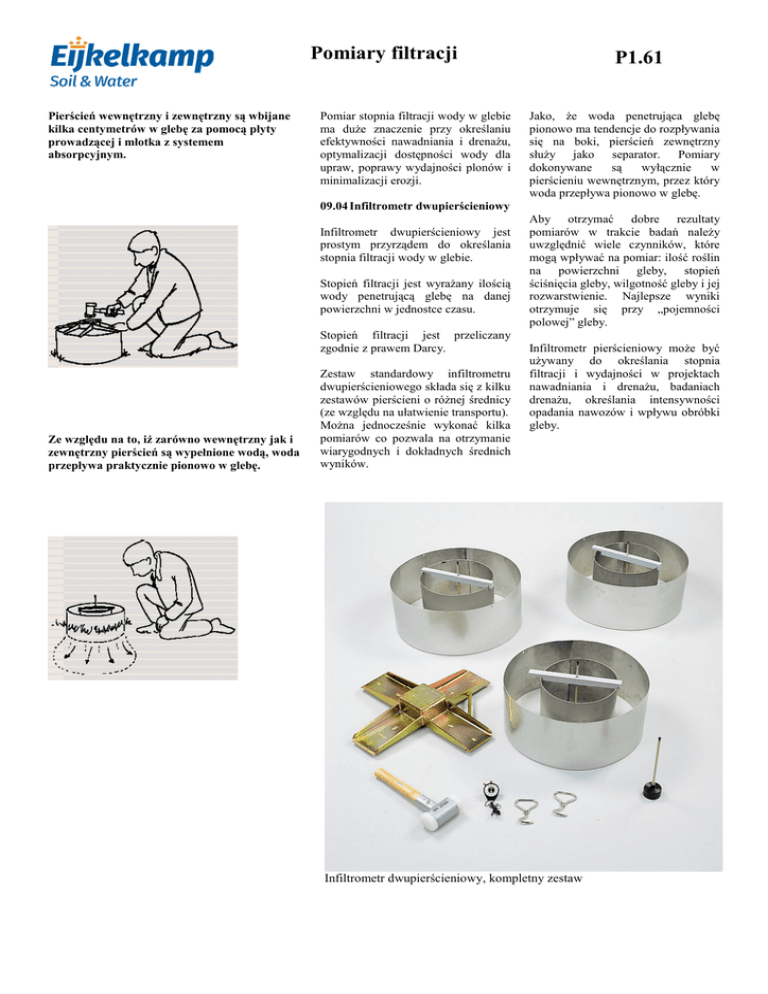 Eijkelkamp
Soil & Water

Pomiary filtracji

P1.61

Pierścień wewnętrzny i zewnętrzny są wbijane kilka centymetrów w glebę za pomocą płyty prowadzącej i młotka z systemem absorpcyjnym.

Ze względu na to, iż zarówno wewnętrzny jak i zewnętrzny pierścień są wypełnione wodą, woda przepływa praktycznie pionowo w glebę.

Pomiar stopnia filtracji wody w glebie ma duże znaczenie przy określaniu efektywności nawadniania i drenażu, optymalizacji dostępności wody dla upraw, poprawy wydajności plonów i minimalizacji erozji.

09.04 Infiltrometr dwupierścieniowy

Infiltrometr dwupierścieniowy jest prostym przyrządem do określania stopnia filtracji wody w glebie.

Stopień filtracji jest wyrażany ilością wody penetrującą glebę na danej powierzchni w jednostce czasu.

Stopień filtracji jest przeliczany zgodnie z prawem Darcy.

Zestaw standardowy infiltrometru dwupierścieniowego składa się z kilku zestawów pierścieni o różnej średnicy (ze względu na ułatwienie transportu). Można jednocześnie wykonać kilka pomiarów co pozwala na otrzymanie wiarygodnych i dokładnych średnich wyników.

Jako, że woda penetrująca glebę pionowo ma tendencje do rozpływania się na boki, pierścień zewnętrzny służy jako separator. Pomiary dokonywane są wyłącznie w pierścieniu wewnętrznym, przez który woda przepływa pionowo w glebę.

Aby otrzymać dobre rezultaty pomiarów w trakcie badań należy uwzględnić wiele czynników, które mogą wpływać na pomiar: ilość roślin na powierzchni gleby, stopień ściśnięcia gleby, wilgotność gleby i jej rozwarstwienie. Najlepsze wyniki otrzymuje się przy „pojemności polowej" gleby.

Infiltrometr pierścieniowy może być używany do określania stopnia filtracji i wydajności w projektach nawadniania i drenażu, badaniach drenażu, określania intensywności opadania nawozów i wpływu obróbki gleby.

Infiltrometr dwupierścieniowy, kompletny zestaw