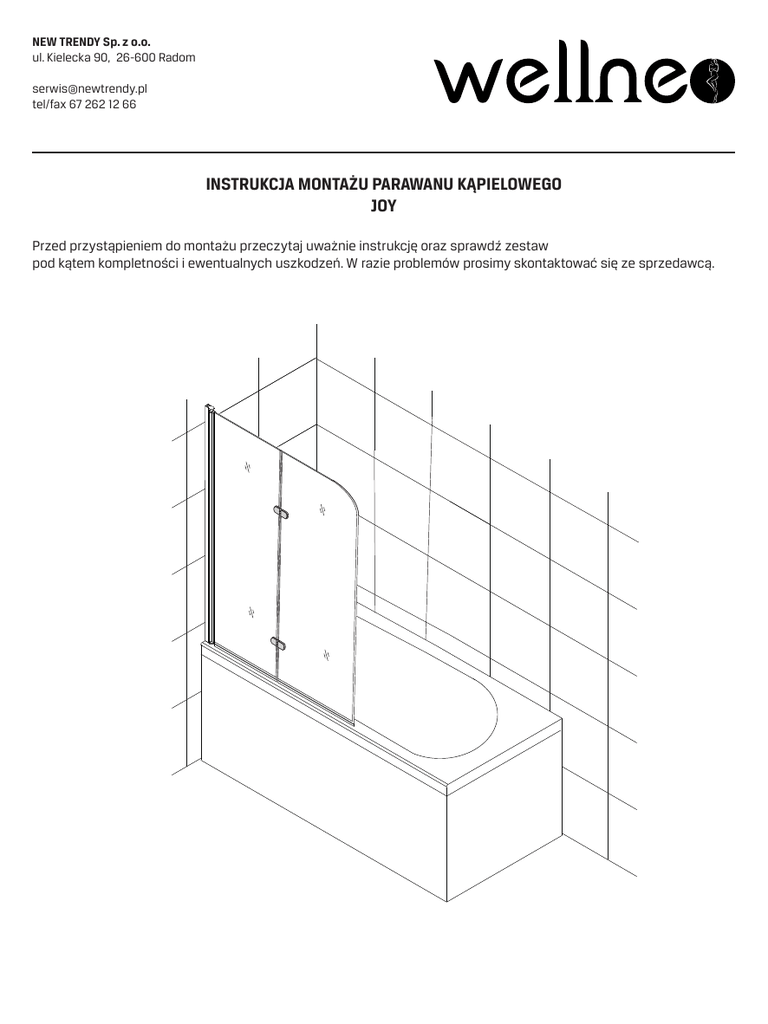 NEW TRENDY Sp. z o.o.
ul. Kielecka 90, 26-600 Radom

serwis@newtrendy.pl
tel/fax 67 262 12 66

wellneo

INSTRUKCJA MONTAŻU PARAWANU KĄPIELOWEGO
JOY

Przed przystąpieniem do montażu przeczytaj uważnie instrukcję oraz sprawdź zestaw pod kątem kompletności i ewentualnych uszkodzeń. W razie problemów prosimy skontaktować się ze sprzedawcą.