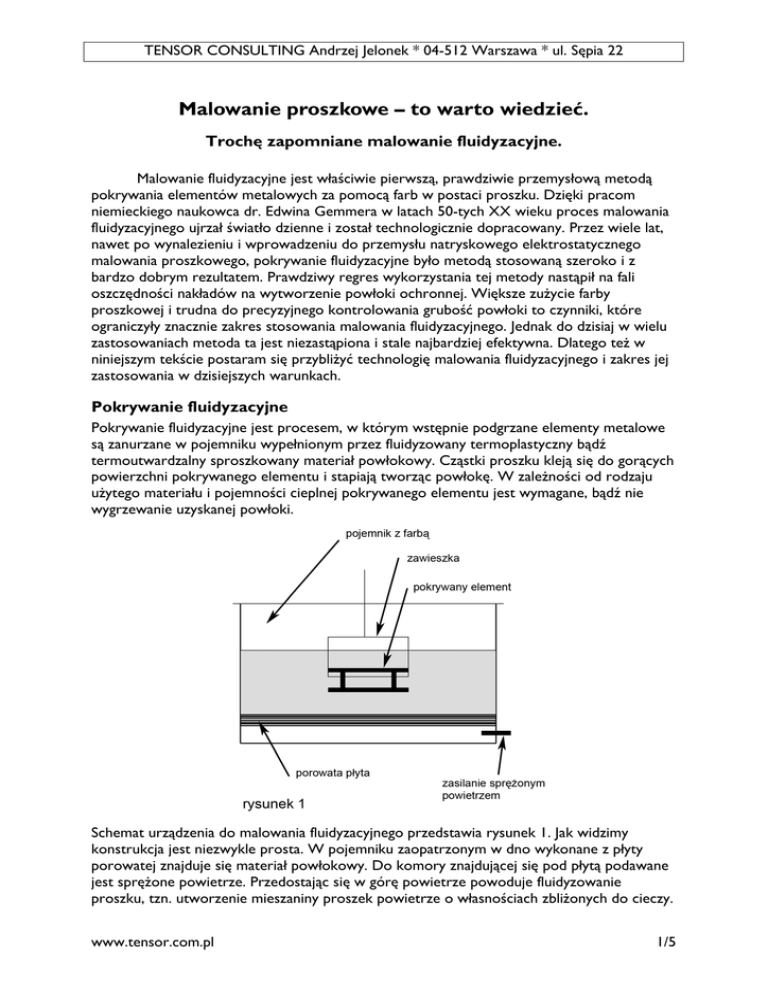 TENSOR CONSULTING Andrzej Jelonek * 04-512 Warszawa * ul. Sępia 22

Malowanie proszkowe – to warto wiedzieć.

Trochę zapomniane malowanie fluidyzacyjne.

Malowanie fluidyzacyjne jest właściwie pierwszą, prawdziwie przemysłową metodą pokrywania elementów metalowych za pomocą farb w postaci proszku. Dzięki pracom niemieckiego naukowca dr. Edwina Gemmera w latach 50-tych XX wieku proces malowania fluidyzacyjnego ujrzał światło dzienne i został technologicznie dopracowany. Przez wiele lat, nawet po wynalezieniu i wprowadzeniu do przemysłu natryskowego elektrostatycznego malowania proszkowego, pokrywanie fluidyzacyjne było metodą stosowaną szeroko i z bardzo dobrym rezultatem. Prawdziwy regres wykorzystania tej metody nastąpił na fali oszczędności nakładów na wytworzenie powłoki ochronnej. Większe zużycie farby proszkowej i trudna do precyzyjnego kontrolowania grubość powłoki to czynniki, które ograniczyły znacznie zakres stosowania malowania fluidyzacyjnego. Jednak do dzisiaj w wielu zastosowaniach metoda ta jest niezastąpiona i stale najbardziej efektywna. Dlatego też w niniejszym tekście postaram się przybliżyć technologię malowania fluidyzacyjnego i zakres jej zastosowania w dzisiejszych warunkach.

Pokrywanie fluidyzacyjne

Pokrywanie fluidyzacyjne jest procesem, w którym wstępnie podgrzane elementy metalowe są zanurzane w pojemniku wypełnionym przez fluidyzowany termoplastyczny bądź termoutwardzalny sproszkowany materiał powłokowy. Cząstki proszku kleją się do gorących powierzchni pokrywanego elementu i stapiają tworząc powłokę. W zależności od rodzaju użytego materiału i pojemności cieplnej pokrywanego elementu jest wymagane, bądź nie wygrzewanie uzyskanej powłoki.

pojemnik z farbą
zawieszka
pokrywany element
porowata płyta
zasilanie sprężonym powietrzem
rysunek 1

Schemat urządzenia do malowania fluidyzacyjnego przedstawia rysunek 1. Jak widzimy konstrukcja jest niezwykle prosta. W pojemniku zaopatrzonym w dno wykonane z płyty porowatej znajduje się materiał powłokowy. Do komory znajdującej się pod płytą podawane jest sprężone powietrze. Przedostając się w górę powietrze powoduje fluidyzowanie proszku, tzn. utworzenie mieszaniny proszek powietrze o własnościach zbliżonych do cieczy.

www.tensor.com.pl 1/5