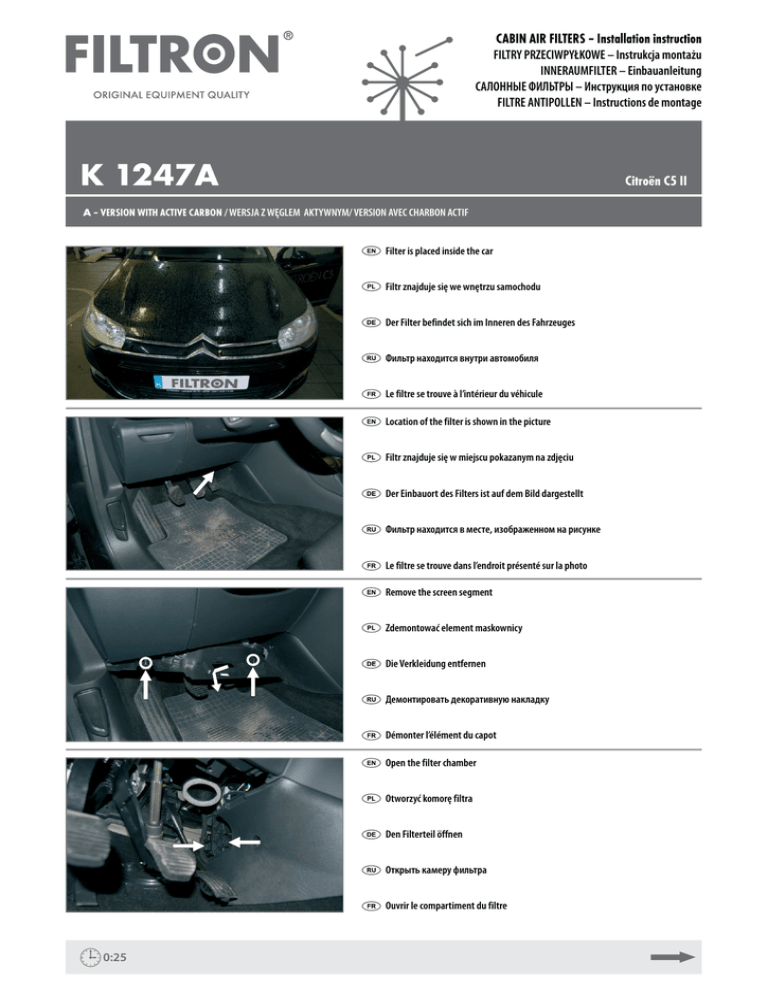 FILTRON®
ORIGINAL EQUIPMENT QUALITY

CABIN AIR FILTERS – Installation instruction
FILTRY PRZECIWPYŁKOWE – Instrukcja montażu
INNERAUMFILTER – Einbauanleitung
САЛОННЫЕ ФИЛЬТРЫ – Инструкция по установке
FILTRE ANTIPOLLEN – Instructions de montage

K 1247A

Citroën C5 II

A – VERSION WITH ACTIVE CARBON / WERSJA Z WĘGLEM AKTYWNYM/ VERSION AVEC CHARBON ACTIF

FILTRON

EN Filter is placed inside the car
PL Filtr znajduje się we wnętrzu samochodu
DE Der Filter befindet sich im Inneren des Fahrzeuges
RU Фильтр находится внутри автомобиля
FR Le filtre se trouve à l'intérieur du véhicule

EN Location of the filter is shown in the picture
PL Filtr znajduje się w miejscu pokazanym na zdjęciu
DE Der Einbauort des Filters ist auf dem Bild dargestellt
RU Фильтр находится в месте, изображенном на рисунке
FR Le filtre se trouve dans l'endroit présenté sur la photo

EN Remove the screen segment
PL Zdemontować element maskownicy
DE Die Verkleidung entfernen
RU Демонтировать декоративную накладку
FR Démonter l'élément du capot

EN Open the filter chamber
PL Otworzyć komorę filtra
DE Den Filterteil öffnen
RU Открыть камеру фильтра
FR Ouvrir le compartiment du filtre

0:25