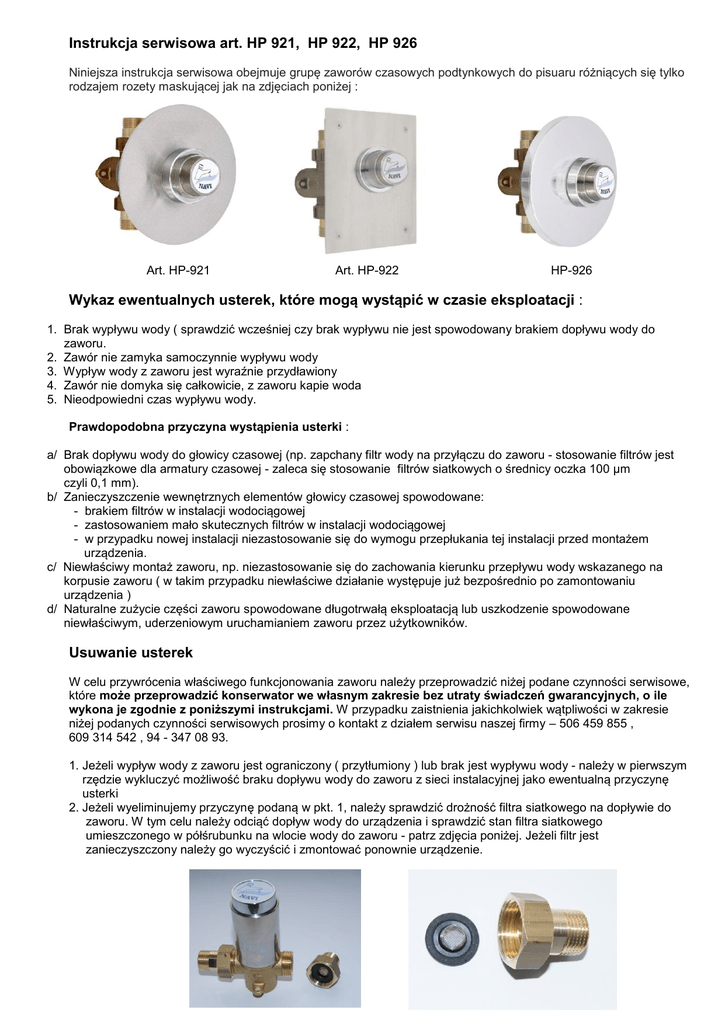 Instrukcja serwisowa art. HP 921, HP 922, HP 926

Niniejsza instrukcja serwisowa obejmuje grupę zaworów czasowych podtynkowych do pisuaru różniących się tylko rodzajem rozety maskującej jak na zdjęciach poniżej :

Art. HP-921 Art. HP-922 HP-926

Wykaz ewentualnych usterek, które mogą wystąpić w czasie eksploatacji :

1. Brak wypływu wody ( sprawdzić wcześniej czy brak wypływu nie jest spowodowany brakiem dopływu wody do zaworu.
2. Zawór nie zamyka samoczynnie wypływu wody
3. Wypływ wody z zaworu jest wyraźnie przydławiony
4. Zawór nie domyka się całkowicie, z zaworu kapie woda
5. Nieodpowiedni czas wypływu wody.

Prawdopodobna przyczyna wystąpienia usterki :

a/ Brak dopływu wody do głowicy czasowej (np. zapchany filtr wody na przyłączu do zaworu - stosowanie filtrów jest obowiązkowe dla armatury czasowej - zaleca się stosowanie filtrów siatkowych o średnicy oczka 100 µm czyli 0,1 mm).
b/ Zanieczyszczenie wewnętrznych elementów głowicy czasowej spowodowane:
- brakiem filtrów w instalacji wodociągowej
- zastosowaniem mało skutecznych filtrów w instalacji wodociągowej
- w przypadku nowej instalacji niezastosowanie się do wymogu przepłukania tej instalacji przed montażem urządzenia.
c/ Niewłaściwy montaż zaworu, np. niezastosowanie się do zachowania kierunku przepływu wody wskazanego na korpusie zaworu ( w takim przypadku niewłaściwe działanie występuje już bezpośrednio po zamontowaniu urządzenia )
d/ Naturalne zużycie części zaworu spowodowane długotrwałą eksploatacją lub uszkodzenie spowodowane niewłaściwym, uderzeniowym uruchamianiem zaworu przez użytkowników.

Usuwanie usterek

W celu przywrócenia właściwego funkcjonowania zaworu należy przeprowadzić niżej podane czynności serwisowe, które może przeprowadzić konserwator we własnym zakresie bez utraty świadczeń gwarancyjnych, o ile wykona je zgodnie z poniższymi instrukcjami. W przypadku zaistnienia jakichkolwiek wątpliwości w zakresie niżej podanych czynności serwisowych prosimy o kontakt z działem serwisu naszej firmy – 506 459 855 , 609 314 542 , 94 - 347 08 93.

1. Jeżeli wypływ wody z zaworu jest ograniczony ( przytłumiony ) lub brak jest wypływu wody - należy w pierwszym rzędzie wykluczyć możliwość braku dopływu wody do zaworu z sieci instalacyjnej jako ewentualną przyczynę usterki
2. Jeżeli wyeliminujemy przyczynę podaną w pkt. 1, należy sprawdzić drożność filtra siatkowego na dopływie do zaworu. W tym celu należy odciąć dopływ wody do urządzenia i sprawdzić stan filtra siatkowego umieszczonego w półśrubunku na wlocie wody do zaworu - patrz zdjęcia poniżej. Jeżeli filtr jest zanieczyszczony należy go wyczyścić i zmontować ponownie urządzenie.