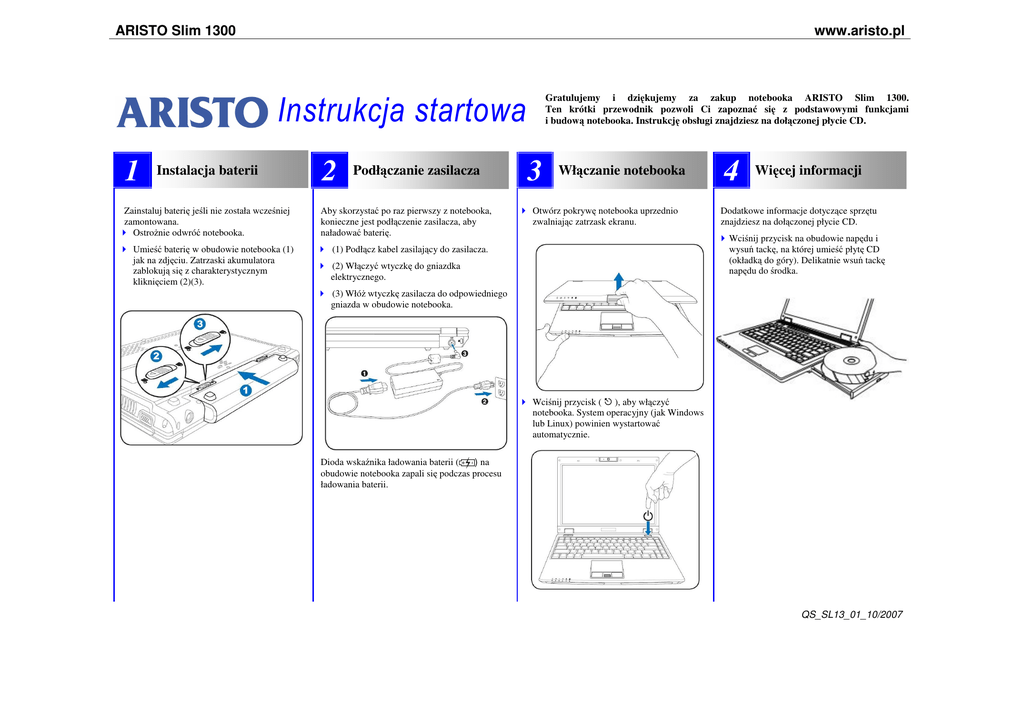 ARISTO Slim 1300 www.aristo.pl

ARISTO Instrukcja startowa

Gratulujemy i dziękujemy za zakup notebooka ARISTO Slim 1300. Ten krótki przewodnik pozwoli Ci zapoznać się z podstawowymi funkcjami i budową notebooka. Instrukcję obsługi znajdziesz na dołączonej płycie CD.

1 Instalacja baterii

Zainstaluj baterię jeśli nie została wcześniej zamontowana.

Ostrożnie odwróć notebooka.

Umieść baterię w obudowie notebooka (1) jak na zdjęciu. Zatrzaski akumulatora zablokują się z charakterystycznym kliknięciem (2)(3).

3
2
1

2 Podłączanie zasilacza

Aby skorzystać po raz pierwszy z notebooka, konieczne jest podłączenie zasilacza, aby naładować baterię.

(1) Podłącz kabel zasilający do zasilacza.

(2) Włączyć wtyczkę do gniazdka elektrycznego.

(3) Włóż wtyczkę zasilacza do odpowiedniego gniazda w obudowie notebooka.

3
1
2

Dioda wskaźnika ładowania baterii ( ) na obudowie notebooka zapali się podczas procesu ładowania baterii.

3 Włączanie notebooka

Otwórz pokrywę notebooka uprzednio zwalniając zatrzask ekranu.

Weiśnij przycisk ( ), aby włączyć notebooka. System operacyjny (jak Windows lub Linux) powinien wystartować automatycznie.

4 Więcej informacji

Dodatkowe informacje dotyczące sprzętu znajdziesz na dołączonej płycie CD.

Weiśnij przycisk na obudowie napędu i wysuń tackę, na której umieść płytę CD (okładką do góry). Delikatnie wsuń tackę napędu do środka.

QS_SL13_01_10/2007