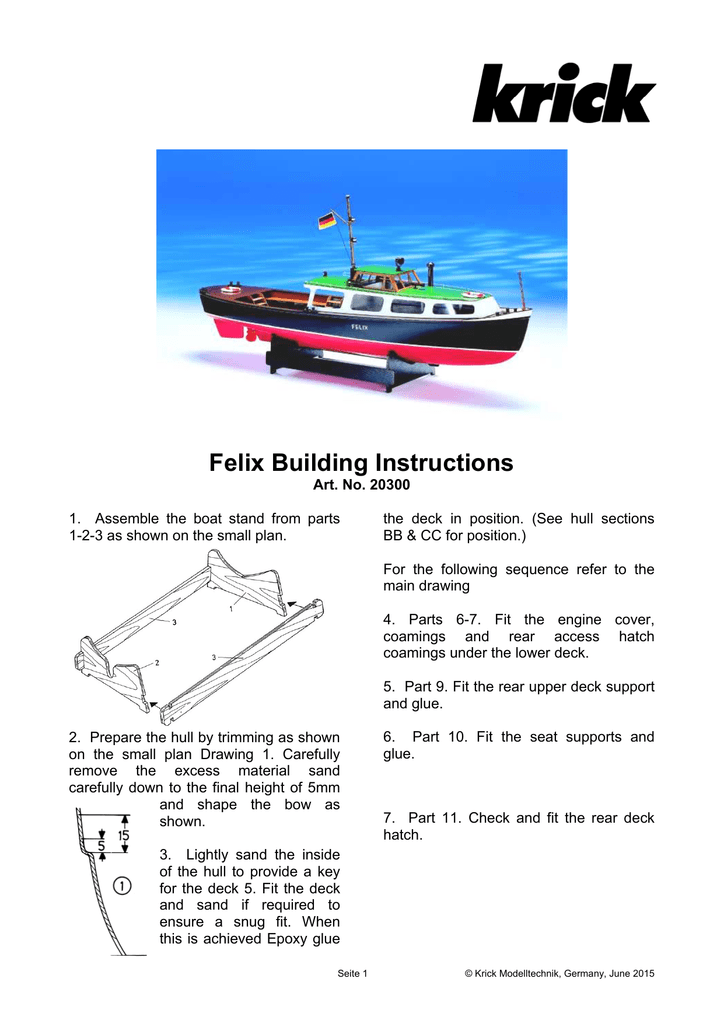 krick

FELIX

Felix Building Instructions
Art. No. 20300

1. Assemble the boat stand from parts 1-2-3 as shown on the small plan.

1
3
2
3

2. Prepare the hull by trimming as shown on the small plan Drawing 1. Carefully remove the excess material sand carefully down to the final height of 5mm and shape the bow as shown.

15
5
1

3. Lightly sand the inside of the hull to provide a key for the deck 5. Fit the deck and sand if required to ensure a snug fit. When this is achieved Epoxy glue the deck in position. (See hull sections BB & CC for position.)

For the following sequence refer to the main drawing

4. Parts 6-7. Fit the engine cover, coamings and rear access hatch coamings under the lower deck.

5. Part 9. Fit the rear upper deck support and glue.

6. Part 10. Fit the seat supports and glue.

7. Part 11. Check and fit the rear deck hatch.

Seite 1

© Krick Modelltechnik, Germany, June 2015