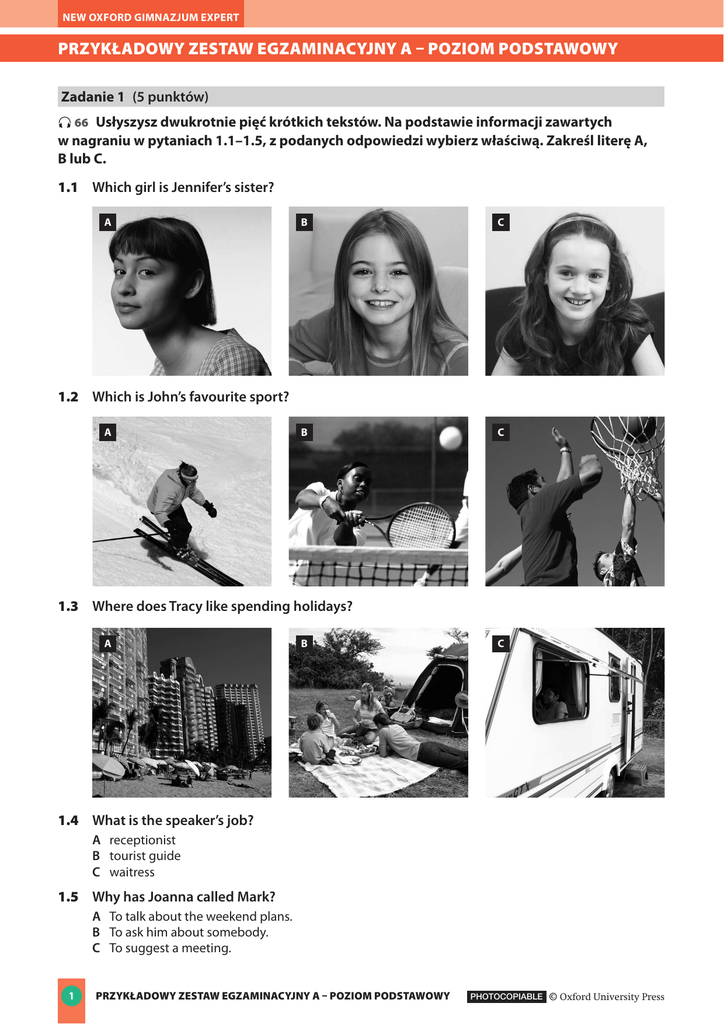 NEW OXFORD GIMNAZJUM EXPERT

PRZYKŁADOWY ZESTAW EGZAMINACYJNY A – POZIOM PODSTAWOWY

Zadanie 1 (5 punktów)

66 Usłyszysz dwukrotnie pięć krótkich tekstów. Na podstawie informacji zawartych w nagraniu w pytaniach 1.1–1.5, z podanych odpowiedzi wybierz właściwą. Zakreśl literę A, B lub C.

1.1 Which girl is Jennifer's sister?

A

B

C

1.2 Which is John's favourite sport?

A

B

C

1.3 Where does Tracy like spending holidays?

A

B

C

1.4 What is the speaker's job?
A receptionist
B tourist guide
C waitress

1.5 Why has Joanna called Mark?
A To talk about the weekend plans.
B To ask him about somebody.
C To suggest a meeting.

1 PRZYKŁADOWY ZESTAW EGZAMINACYJNY A – POZIOM PODSTAWOWY PHOTOCOPIABLE © Oxford University Press