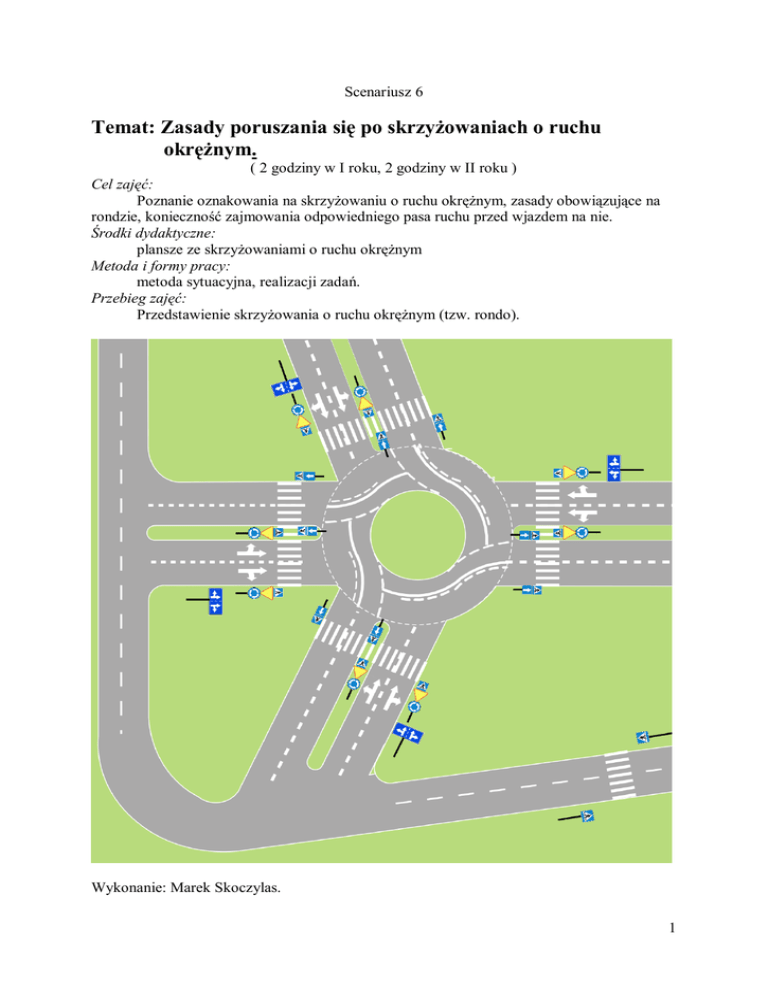 Scenariusz 6

Temat: Zasady poruszania się po skrzyżowaniach o ruchu okrężnym.

( 2 godziny w I roku, 2 godziny w II roku )

Cel zajęć:

Poznanie oznakowania na skrzyżowaniu o ruchu okrężnym, zasady obowiązujące na rondzie, konieczność zajmowania odpowiedniego pasa ruchu przed wjazdem na nie.

Środki dydaktyczne:

plansze ze skrzyżowaniami o ruchu okrężnym

Metoda i formy pracy:

metoda sytuacyjna, realizacji zadań.

Przebieg zajęć:

Przedstawienie skrzyżowania o ruchu okrężnym (tzw. rondo).

Wykonanie: Marek Skoczylas.

1