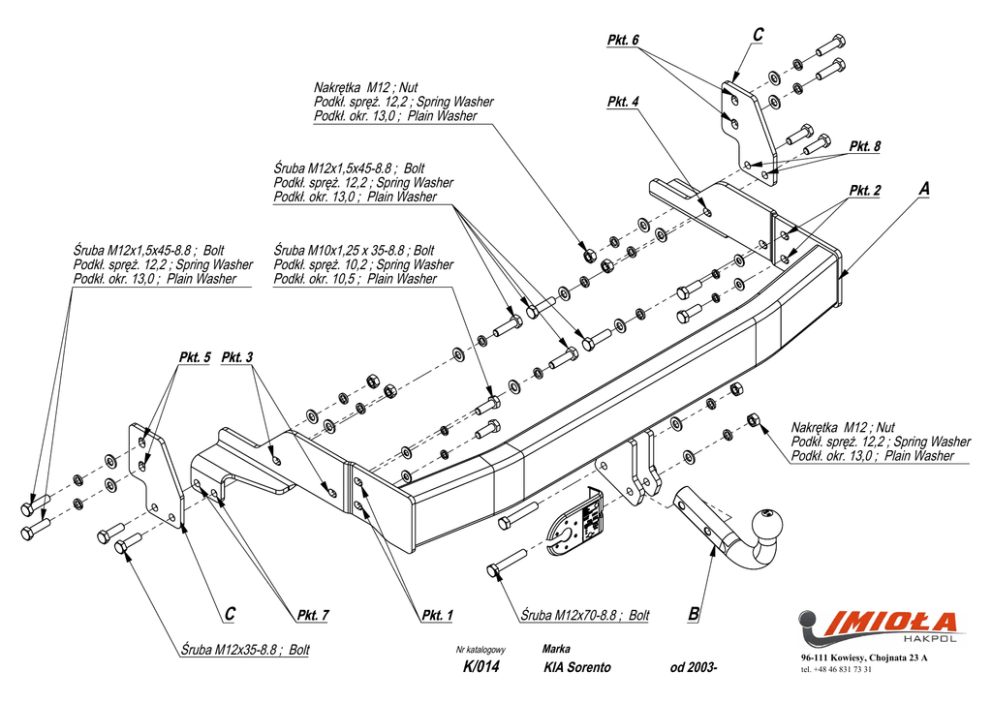 Pkt. 6

C

Nakrętka M12 ; Nut
Podkł. spręż. 12,2 ; Spring Washer
Podkł. okr. 13,0 ; Plain Washer

Pkt. 4

Pkt. 8

Śruba M12x1,5x45-8.8 ; Bolt
Podkł. spręż. 12,2 ; Spring Washer
Podkł. okr. 13,0 ; Plain Washer

Pkt. 2

A

Śruba M12x1,5x45-8.8 ; Bolt
Podkł. spręż. 12,2 ; Spring Washer
Podkł. okr. 13,0 ; Plain Washer

Śruba M10x1,25 x 35-8.8 ; Bolt
Podkł. spręż. 10,2 ; Spring Washer
Podkł. okr. 10,5 ; Plain Washer

Pkt. 5

Pkt. 3

Nakrętka M12 ; Nut
Podkł. spręż. 12,2 ; Spring Washer
Podkł. okr. 13,0 ; Plain Washer

C

Pkt. 7

Pkt. 1

Śruba M12x70-8.8 ; Bolt

B

Śruba M12x35-8.8 ; Bolt

Nr katalogowy
K/014

Marka
KIA Sorento

od 2003-

IMIOŁA
HAKPOL
96-111 Kowiesy, Chojnata 23 A
tel. +48 46 831 73 31