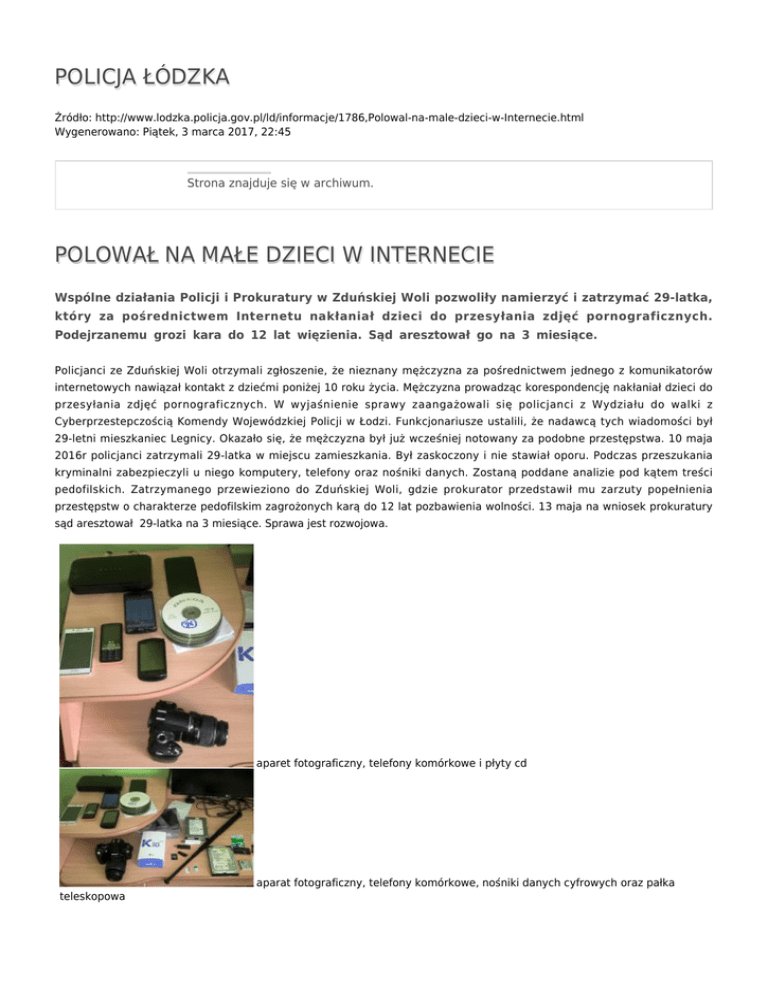 POLICJA ŁÓDZKA

Źródło: http://www.lodzka.policja.gov.pl/ld/informacje/1786,Polowal-na-male-dzieci-w-Internecie.html
Wygenerowano: Piątek, 3 marca 2017, 22:45

Strona znajduje się w archiwum.

POLOWAŁ NA MAŁE DZIECI W INTERNECIE

Wspólne działania Policji i Prokuratury w Zduńskiej Woli pozwoliły namierzyć i zatrzymać 29-latka, który za pośrednictwem Internetu nakłaniał dzieci do przesyłania zdjęć pornograficznych. Podejrzanemu grozi kara do 12 lat więzienia. Sąd aresztował go na 3 miesiące.

Policjanci ze Zduńskiej Woli otrzymali zgłoszenie, że nieznany mężczyzna za pośrednictwem jednego z komunikatorów internetowych nawiązał kontakt z dziećmi poniżej 10 roku życia. Mężczyzna prowadząc korespondencję nakłaniał dzieci do przesyłania zdjęć pornograficznych. W wyjaśnienie sprawy zaangażowali się policjanci z Wydziału do walki z Cyberprzestepczością Komendy Wojewódzkiej Policji w Łodzi. Funkcjonariusze ustalili, że nadawcą tych wiadomości był 29-letni mieszkaniec Legnicy. Okazało się, że mężczyzna był już wcześniej notowany za podobne przestępstwa. 10 maja 2016r policjanci zatrzymali 29-latka w miejscu zamieszkania. Był zaskoczony i nie stawiał oporu. Podczas przeszukania kryminalni zabezpieczyli u niego komputery, telefony oraz nośniki danych. Zostaną poddane analizie pod kątem treści pedofilskich. Zatrzymanego przewieziono do Zduńskiej Woli, gdzie prokurator przedstawił mu zarzuty popełnienia przestępstw o charakterze pedofilskim zagrożonych karą do 12 lat pozbawienia wolności. 13 maja na wniosek prokuratury sąd aresztował 29-latka na 3 miesiące. Sprawa jest rozwojowa.

aparet fotograficzny, telefony komórkowe i płyty cd

aparat fotograficzny, telefony komórkowe, nośniki danych cyfrowych oraz pałka teleskopowa