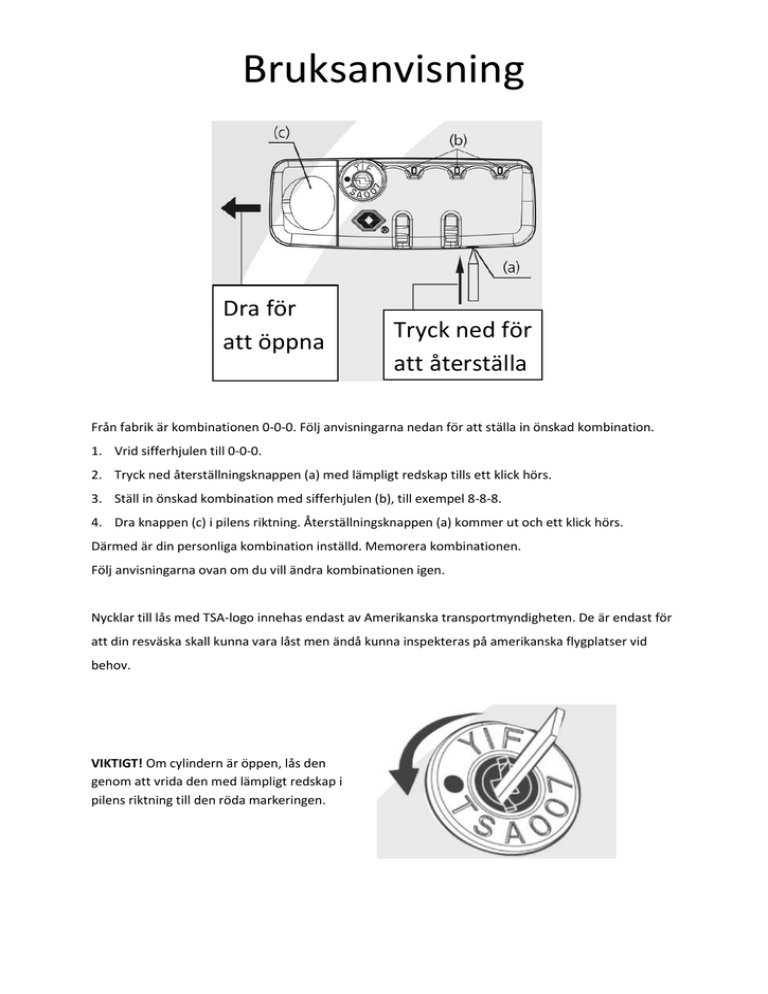 Bruksanvisning

(c)

(b)

YIF TSA007

(a)

Dra för att öppna

Tryck ned för att återställa

Från fabrik är kombinationen 0-0-0. Följ anvisningarna nedan för att ställa in önskad kombination.

1. Vrid sifferhjulen till 0-0-0.
2. Tryck ned återställningsknappen (a) med lämpligt redskap tills ett klick hörs.
3. Ställ in önskad kombination med sifferhjulen (b), till exempel 8-8-8.
4. Dra knappen (c) i pilens riktning. Återställningsknappen (a) kommer ut och ett klick hörs.

Därmed är din personliga kombination inställd. Memorera kombinationen.
Följ anvisningarna ovan om du vill ändra kombinationen igen.

Nycklar till lås med TSA-logo innehas endast av Amerikanska transportmyndigheten. De är endast för att din resväska skall kunna vara låst men ändå kunna inspekteras på amerikanska flygplatser vid behov.

VIKTIGT! Om cylindern är öppen, lås den genom att vrida den med lämpligt redskap i pilens riktning till den röda markeringen.

YIF TSA007