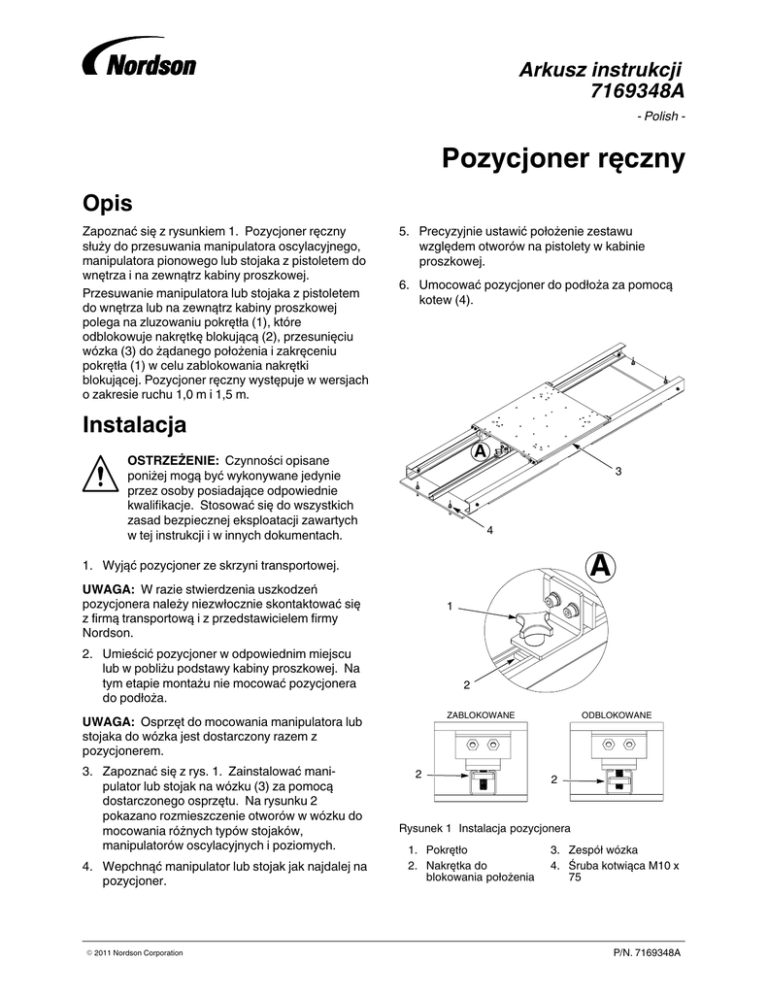 Nordson

Arkusz instrukcji
7169348A

- Polish -

Pozycjoner ręczny

Opis

Zapoznać się z rysunkiem 1. Pozycjoner ręczny służy do przesuwania manipulatora oscylacyjnego, manipulatora pionowego lub stojaka z pistoletem do wnętrza i na zewnątrz kabiny proszkowej.

Przesuwanie manipulatora lub stojaka z pistoletem do wnętrza lub na zewnątrz kabiny proszkowej polega na zluzowaniu pokrętła (1), które odblokowuje nakrętkę blokującą (2), przesunięciu wózka (3) do żądanego położenia i zakręceniu pokrętła (1) w celu zablokowania nakrętki blokującej. Pozycjoner ręczny występuje w wersjach o zakresie ruchu 1,0 m i 1,5 m.

Instalacja

OSTRZEŻENIE: Czynności opisane poniżej mogą być wykonywane jedynie przez osoby posiadające odpowiednie kwalifikacje. Stosować się do wszystkich zasad bezpiecznej eksploatacji zawartych w tej instrukcji i w innych dokumentach.

1. Wyjąć pozycjoner ze skrzyni transportowej.

UWAGA: W razie stwierdzenia uszkodzeń pozycjonera należy niezwłocznie skontaktować się z firmą transportową i z przedstawicielem firmy Nordson.

2. Umieścić pozycjoner w odpowiednim miejscu lub w pobliżu podstawy kabiny proszkowej. Na tym etapie montażu nie mocować pozycjonera do podłoża.

UWAGA: Osprzęt do mocowania manipulatora lub stojaka do wózka jest dostarczony razem z pozycjonerem.

3. Zapoznać się z rys. 1. Zainstalować manipulator lub stojak na wózku (3) za pomocą dostarczonego osprzętu. Na rysunku 2 pokazano rozmieszczenie otworów w wózku do mocowania różnych typów stojaków, manipulatorów oscylacyjnych i poziomych.

4. Wepchnąć manipulator lub stojak jak najdalej na pozycjoner.

5. Precyzyjnie ustawić położenie zestawu względem otworów na pistolety w kabinie proszkowej.

6. Umocować pozycjoner do podłoża za pomocą kotew (4).

A
3
4
A
1
2
ZABLOKOWANE
ODBLOKOWANE
2
2

Rysunek 1 Instalacja pozycjonera

1. Pokrętło
2. Nakrętka do blokowania położenia
3. Zespół wózka
4. Śruba kotwiąca M10 x 75

© 2011 Nordson Corporation

P/N. 7169348A