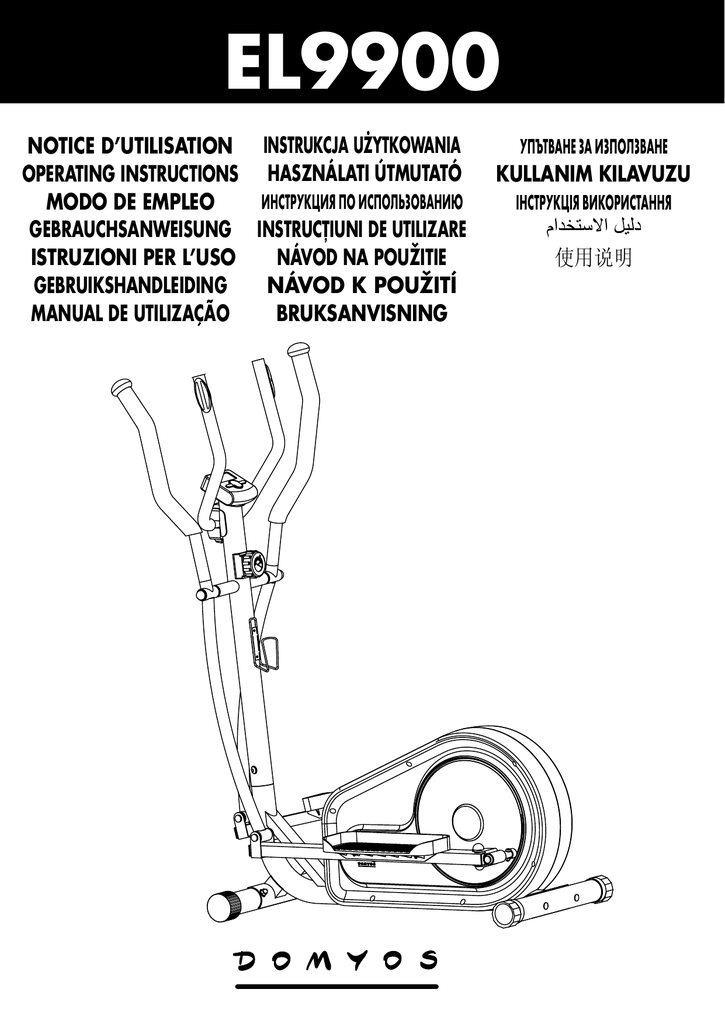 EL9900

NOTICE D'UTILISATION
OPERATING INSTRUCTIONS
MODO DE EMPLEO
GEBRAUCHSANWEISUNG
ISTRUZIONI PER L'USO
GEBRUIKSHANDLEIDING
MANUAL DE UTILIZAÇÃO

INSTRUKCJA UŻYTKOWANIA
HASZNÁLATI ÚTMUTATÓ
ИНСТРУКЦИЯ ПО ИСПОЛЬЗОВАНИЮ
INSTRUCȚIUNI DE UTILIZARE
NÁVOD NA POUŽITIE
NÁVOD K POUŽITÍ
BRUKSANVISNING

УПЪТВАНЕ ЗА ИЗПОЛЗВАНЕ
KULLANIM KILAVUZU
ІНСТРУКЦІЯ ВИКОРИСТАННЯ
دليل الاستخدام
使用说明

DOMYOS