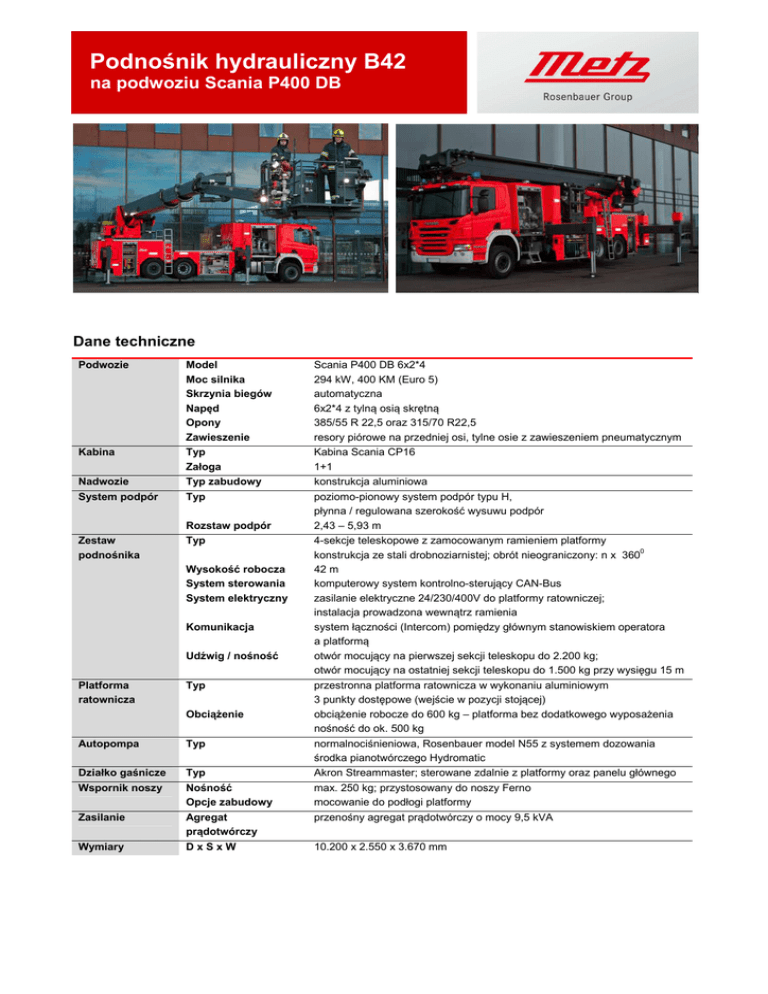 Podnośnik hydrauliczny B42
na podwoziu Scania P400 DB

Metz
Rosenbauer Group

Dane techniczne

| | | |
|---|---|---|
| Podwozie | Model | Scania P400 DB 6x2*4 |
| | Moc silnika | 294 kW, 400 KM (Euro 5) |
| | Skrzynia biegów | automatyczna |
| | Napęd | 6x2*4 z tylną osią skrętną |
| | Opony | 385/55 R 22,5 oraz 315/70 R22,5 |
| | Zawieszenie | resory piórowe na przedniej osi, tylne osie z zawieszeniem pneumatycznym |
| Kabina | Typ | Kabina Scania CP16 |
| | Załoga | 1+1 |
| Nadwozie | Typ zabudowy | konstrukcja aluminiowa |
| System podpór | Typ | poziomo-pionowy system podpór typu H, płynna / regulowana szerokość wysuwu podpór |
| | Rozstaw podpór | 2,43 – 5,93 m |
| Zestaw podnośnika | Typ | 4-sekcje teleskopowe z zamocowanym ramieniem platformy konstrukcja ze stali drobnoziarnistej; obrót nieograniczony: n x $360^0$ |
| | Wysokość robocza | 42 m |
| | System sterowania | komputerowy system kontrolno-sterujący CAN-Bus |
| | System elektryczny | zasilanie elektryczne 24/230/400V do platformy ratowniczej; instalacja prowadzona wewnątrz ramienia |
| | Komunikacja | system łączności (Intercom) pomiędzy głównym stanowiskiem operatora a platformą |
| | Udźwig / nośność | otwór mocujący na pierwszej sekcji teleskopu do 2.200 kg; otwór mocujący na ostatniej sekcji teleskopu do 1.500 kg przy wysięgu 15 m |
| Platforma ratownicza | Typ | przestronna platforma ratownicza w wykonaniu aluminiowym 3 punkty dostępowe (wejście w pozycji stojącej) |
| | Obciążenie | obciążenie robocze do 600 kg – platforma bez dodatkowego wyposażenia nośność do ok. 500 kg |
| Autopompa | Typ | normalnociśnieniowa, Rosenbauer model N55 z systemem dozowania środka pianotwórczego Hydromatic |
| Działko gaśnicze | Typ | Akron Streammaster; sterowane zdalnie z platformy oraz panelu głównego |
| Wspornik noszy | Nośność | max. 250 kg; przystosowany do noszy Ferno |
| | Opcje zabudowy | mocowanie do podłogi platformy |
| Zasilanie | Agregat prądotwórczy | przenośny agregat prądotwórczy o mocy 9,5 kVA |
| Wymiary | D x S x W | 10.200 x 2.550 x 3.670 mm |