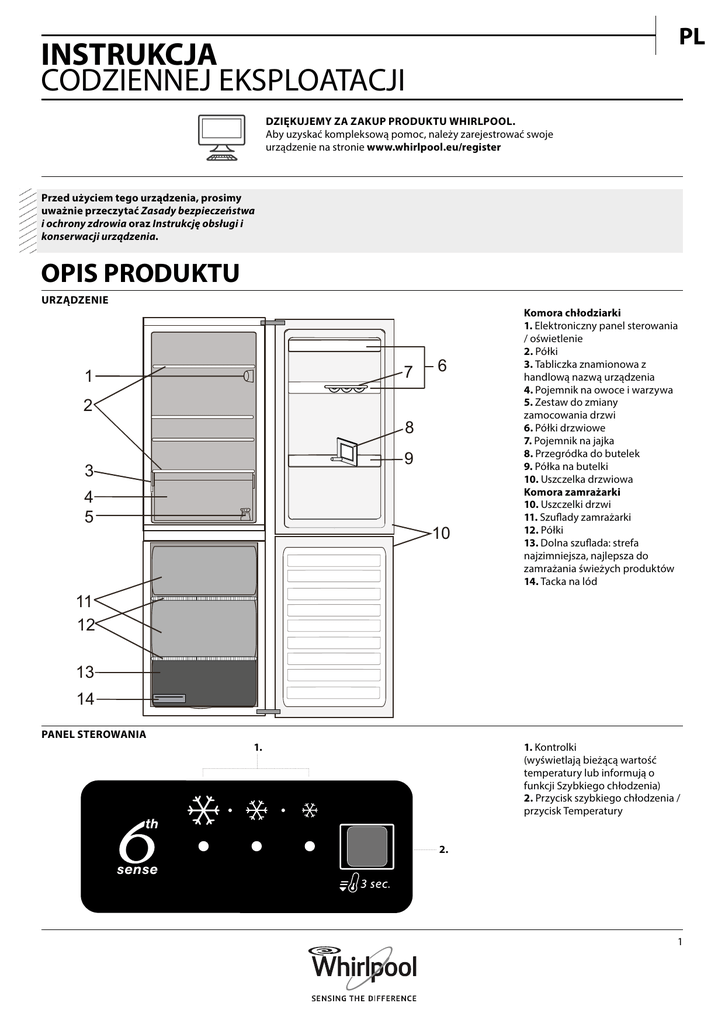 PL

INSTRUKCJA
CODZIENNEJ EKSPLOATACJI

DZIĘKUJEMY ZA ZAKUP PRODUKTU WHIRLPOOL.
Aby uzyskać kompleksową pomoc, należy zarejestrować swoje urządzenie na stronie www.whirlpool.eu/register

Przed użyciem tego urządzenia, prosimy uważnie przeczytać Zasady bezpieczeństwa i ochrony zdrowia oraz Instrukcję obsługi i konserwacji urządzenia.

OPIS PRODUKTU

URZĄDZENIE

1
2
3
4
5
6
7
8
9
10
11
12
13
14

Komora chłodziarki
1. Elektroniczny panel sterowania / oświetlenie
2. Półki
3. Tabliczka znamionowa z handlową nazwą urządzenia
4. Pojemnik na owoce i warzywa
5. Zestaw do zmiany zamocowania drzwi
6. Półki drzwiowe
7. Pojemnik na jajka
8. Przegródka do butelek
9. Półka na butelki
10. Uszczelka drzwiowa
Komora zamrażarki
10. Uszczelki drzwi
11. Szuflady zamrażarki
12. Półki
13. Dolna szuflada: strefa najzimniejsza, najlepsza do zamrażania świeżych produktów
14. Tacka na lód

PANEL STEROWANIA

1.

6th
sense

3 sec.

2.

1. Kontrolki
(wyświetlają bieżącą wartość temperatury lub informują o funkcji Szybkiego chłodzenia)
2. Przycisk szybkiego chłodzenia / przycisk Temperatury

1

Whirlpool
SENSING THE DIFFERENCE