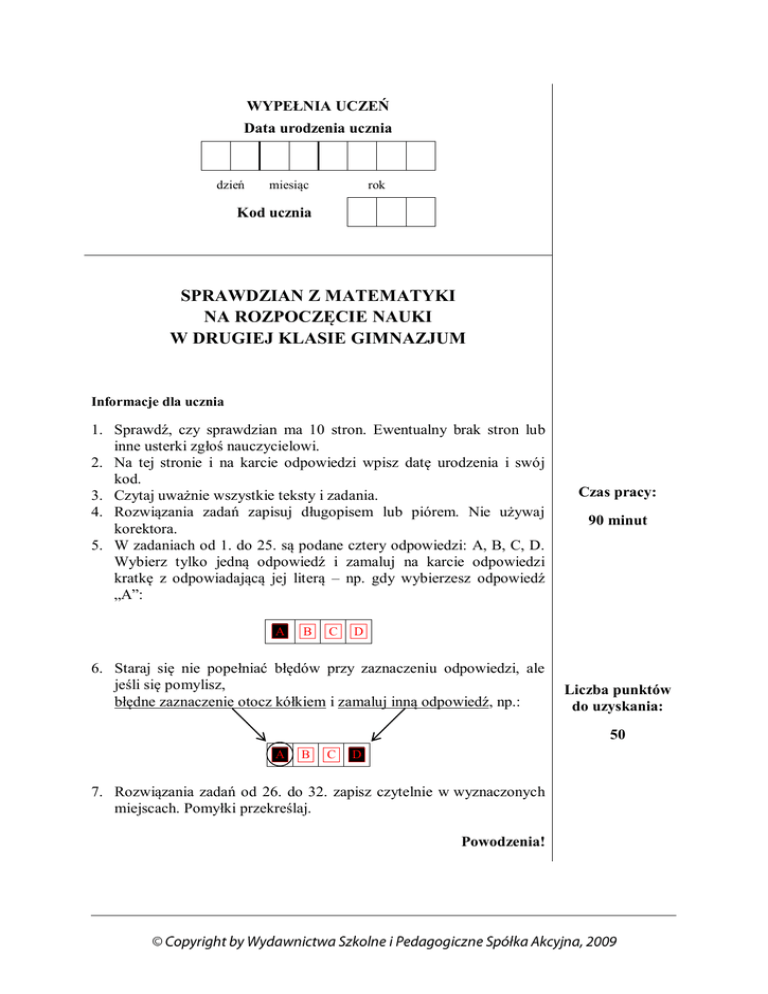 WYPEŁNIA UCZEŃ
Data urodzenia ucznia

dzień miesiąc rok

Kod ucznia

SPRAWDZIAN Z MATEMATYKI
NA ROZPOCZĘCIE NAUKI
W DRUGIEJ KLASIE GIMNAZJUM

Informacje dla ucznia

1. Sprawdź, czy sprawdzian ma 10 stron. Ewentualny brak stron lub inne usterki zgłoś nauczycielowi.
2. Na tej stronie i na karcie odpowiedzi wpisz datę urodzenia i swój kod.
3. Czytaj uważnie wszystkie teksty i zadania.
4. Rozwiązania zadań zapisuj długopisem lub piórem. Nie używaj korektora.
5. W zadaniach od 1. do 25. są podane cztery odpowiedzi: A, B, C, D. Wybierz tylko jedną odpowiedź i zamaluj na karcie odpowiedzi kratkę z odpowiadającą jej literą – np. gdy wybierzesz odpowiedź „A”:

A B C D

6. Staraj się nie popełniać błędów przy zaznaczeniu odpowiedzi, ale jeśli się pomylisz, błędne zaznaczenie otocz kółkiem i zamaluj inną odpowiedź, np.:

A B C D

7. Rozwiązania zadań od 26. do 32. zapisz czytelnie w wyznaczonych miejscach. Pomyłki przekreślaj.

Powodzenia!

Czas pracy:

90 minut

Liczba punktów do uzyskania:

50

© Copyright by Wydawnictwa Szkolne i Pedagogiczne Spółka Akcyjna, 2009