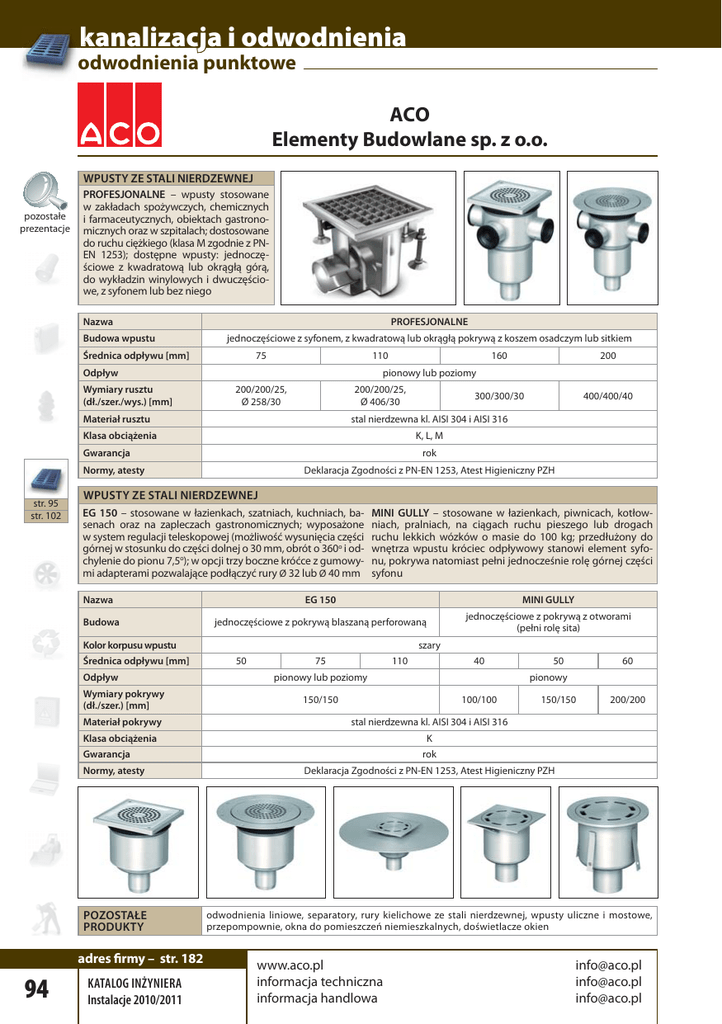 kanalizacja i odwodnienia
odwodnienia punktowe

ACO

ACO
Elementy Budowlane sp. z o.o.

pozostałe prezentacje

WPUSTY ZE STALI NIERDZEWNEJ

PROFESJONALNE – wpusty stosowane w zakładach spożywczych, chemicznych i farmaceutycznych, obiektach gastronomicznych oraz w szpitalach; dostosowane do ruchu ciężkiego (klasa M zgodnie z PN-EN 1253); dostępne wpusty: jednoczęściowe z kwadratową lub okrągłą górą, do wykładzin winylowych i dwuczęściowe, z syfonem lub bez niego

| Nazwa | PROFESJONALNE | | | |
|---|---|---|---|---|
| Budowa wpustu | jednoczęściowe z syfonem, z kwadratową lub okrągłą pokrywą z koszem osadczym lub sitkiem | | | |
| Średnica odpływu [mm] | 75 | 110 | 160 | 200 |
| Odpływ | pionowy lub poziomy | | | |
| Wymiary rusztu (dł./szer./wys.) [mm] | 200/200/25, Ø 258/30 | 200/200/25, Ø 406/30 | 300/300/30 | 400/400/40 |
| Materiał rusztu | stal nierdzewna kl. AISI 304 i AISI 316 | | | |
| Klasa obciążenia | K, L, M | | | |
| Gwarancja | rok | | | |
| Normy, atesty | Deklaracja Zgodności z PN-EN 1253, Atest Higieniczny PZH | | | |

str. 95
str. 102

WPUSTY ZE STALI NIERDZEWNEJ

EG 150 – stosowane w łazienkach, szatniach, kuchniach, basenach oraz na zapleczach gastronomicznych; wyposażone w system regulacji teleskopowej (możliwość wysunięcia części górnej w stosunku do części dolnej o 30 mm, obrót o 360° i odchylenie do pionu 7,5°); w opcji trzy boczne króćce z gumowymi adapterami pozwalające podłączyć rury Ø 32 lub Ø 40 mm

MINI GULLY – stosowane w łazienkach, piwnicach, kotłowniach, pralniach, na ciągach ruchu pieszego lub drogach ruchu lekkich wózków o masie do 100 kg; przedłużony do wnętrza wpustu króciec odpływowy stanowi element syfonu, pokrywa natomiast pełni jednocześnie rolę górnej części syfonu

| Nazwa | EG 150 | | | MINI GULLY | | |
|---|---|---|---|---|---|---|
| Budowa | jednoczęściowe z pokrywą blaszaną perforowaną | | | jednoczęściowe z pokrywą z otworami (pełni rolę sita) | | |
| Kolor korpusu wpustu | szary | | | | | |
| Średnica odpływu [mm] | 50 | 75 | 110 | 40 | 50 | 60 |
| Odpływ | pionowy lub poziomy | | | pionowy | | |
| Wymiary pokrywy (dł./szer.) [mm] | 150/150 | | | 100/100 | 150/150 | 200/200 |
| Materiał pokrywy | stal nierdzewna kl. AISI 304 i AISI 316 | | | | | |
| Klasa obciążenia | K | | | | | |
| Gwarancja | rok | | | | | |
| Normy, atesty | Deklaracja Zgodności z PN-EN 1253, Atest Higieniczny PZH | | | | | |

POZOSTAŁE PRODUKTY
odwodnienia liniowe, separatory, rury kielichowe ze stali nierdzewnej, wpusty uliczne i mostowe, przepompownie, okna do pomieszczeń niemieszkalnych, doświetlacze okien

adres firmy – str. 182

94
KATALOG INŻYNIERA
Instalacje 2010/2011

www.aco.pl
informacja techniczna
informacja handlowa

info@aco.pl
info@aco.pl
info@aco.pl