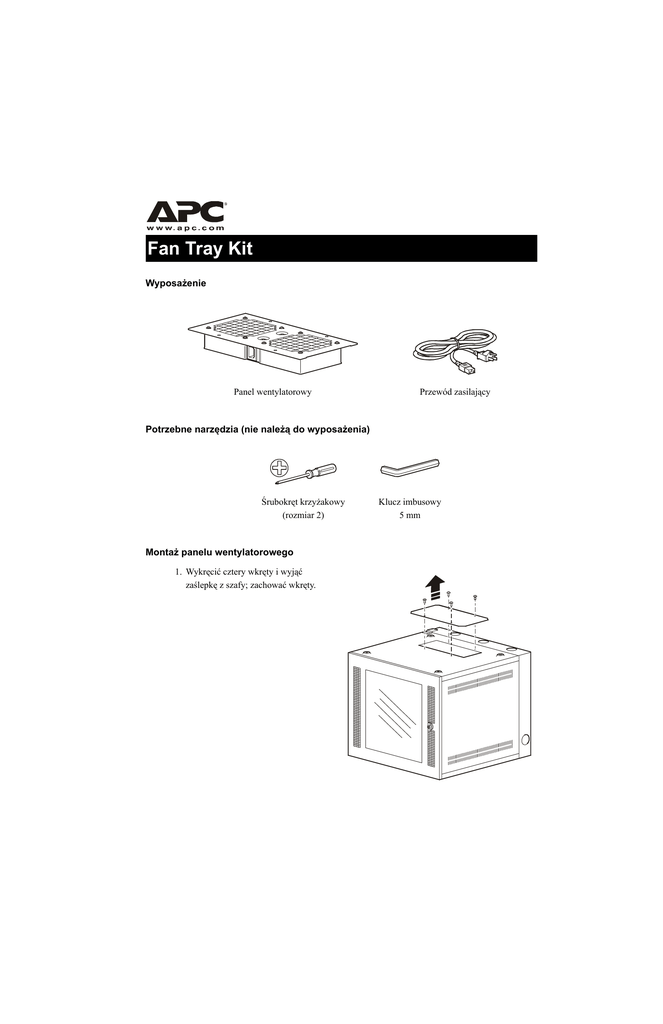 APC
www.apc.com

Fan Tray Kit

Wyposażenie

Panel wentylatorowy

Przewód zasilający

Potrzebne narzędzia (nie należą do wyposażenia)

Śrubokręt krzyżakowy (rozmiar 2)

Klucz imbusowy 5 mm

Montaż panelu wentylatorowego

1. Wykręcić cztery wkręty i wyjąć zaślepkę z szafy; zachować wkręty.