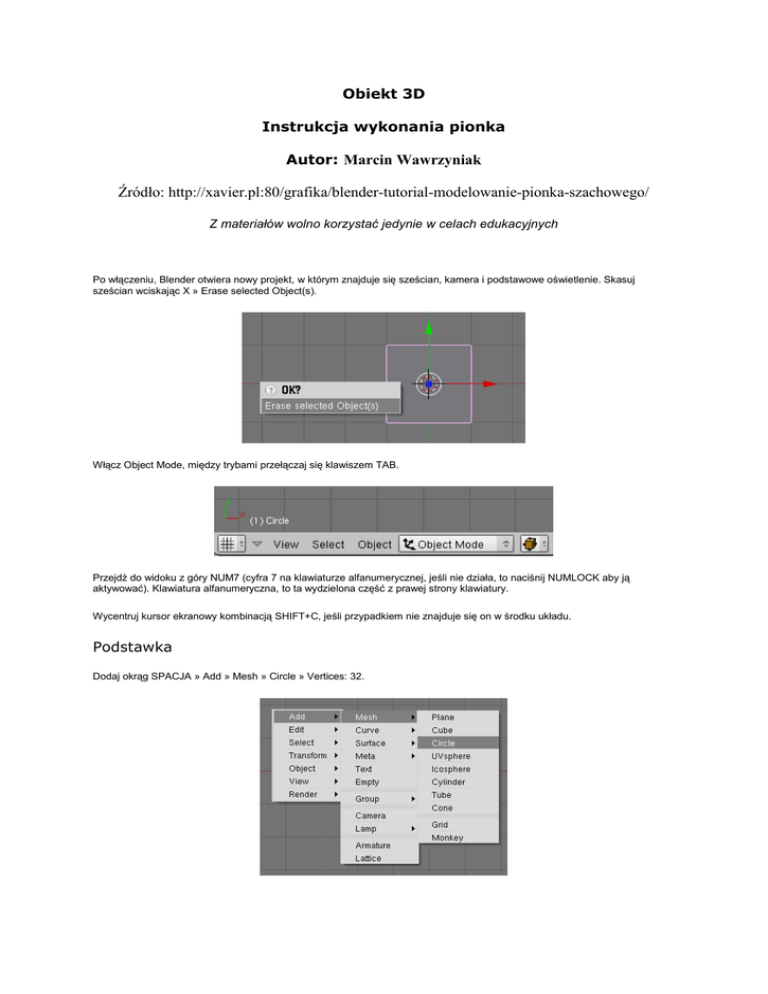 Obiekt 3D

Instrukcja wykonania pionka

Autor: Marcin Wawrzyniak

Źródło: http://xavier.pl:80/grafika/blender-tutorial-modelowanie-pionka-szachowego/

Z materiałów wolno korzystać jedynie w celach edukacyjnych

Po włączeniu, Blender otwiera nowy projekt, w którym znajduje się sześcian, kamera i podstawowe oświetlenie. Skasuj sześcian wciskając X » Erase selected Object(s).

OK?
Erase selected Object(s)

Włącz Object Mode, między trybami przełączaj się klawiszem TAB.

(1) Circle
View Select Object Object Mode

Przejdź do widoku z góry NUM7 (cyfra 7 na klawiaturze alfanumerycznej, jeśli nie działa, to naciśnij NUMLOCK aby ją aktywować). Klawiatura alfanumeryczna, to ta wydzielona część z prawej strony klawiatury.

Wycentruj kursor ekranowy kombinacją SHIFT+C, jeśli przypadkiem nie znajduje się on w środku układu.

Podstawka

Dodaj okrąg SPACJA » Add » Mesh » Circle » Vertices: 32.

Add
Edit
Select
Transform
Object
View
Render

Mesh
Curve
Surface
Meta
Text
Empty
Group
Camera
Lamp
Armature
Lattice

Plane
Cube
Circle
UVsphere
Icosphere
Cylinder
Tube
Cone
Grid
Monkey