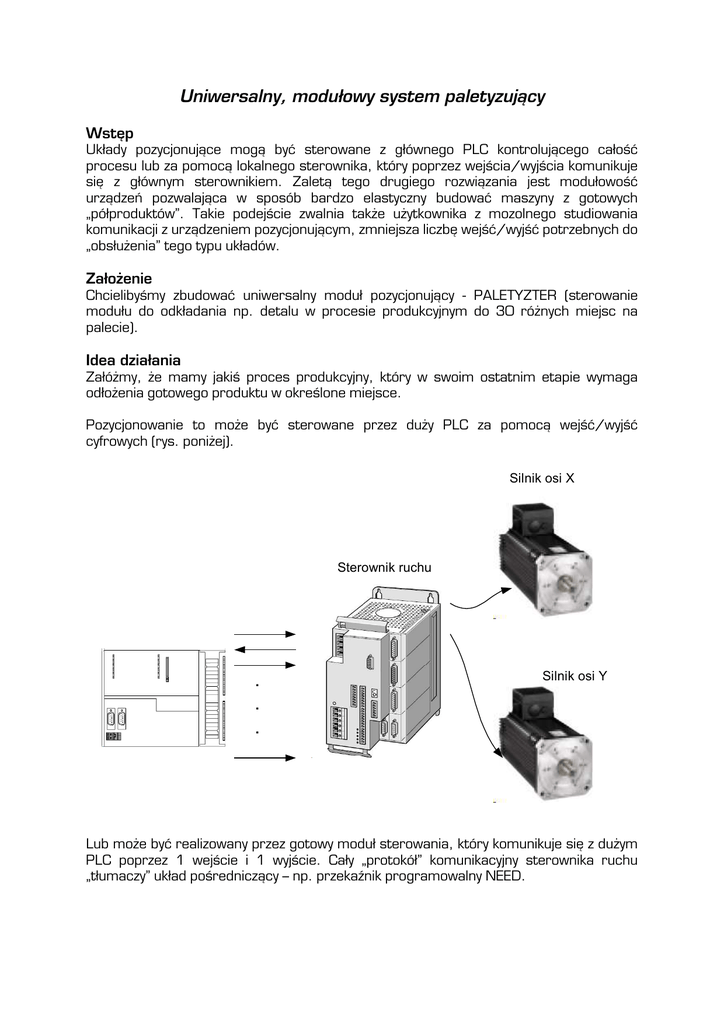 Uniwersalny, modułowy system paletyzujący

Wstęp
Układy pozycjonujące mogą być sterowane z głównego PLC kontrolującego całość procesu lub za pomocą lokalnego sterownika, który poprzez wejścia/wyjścia komunikuje się z głównym sterownikiem. Zaletą tego drugiego rozwiązania jest modułowość urządzeń pozwalająca w sposób bardzo elastyczny budować maszyny z gotowych „półproduktów". Takie podejście zwalnia także użytkownika z mozolnego studiowania komunikacji z urządzeniem pozycjonującym, zmniejsza liczbę wejść/wyjść potrzebnych do „obsłużenia" tego typu układów.

Założenie
Chcielibyśmy zbudować uniwersalny moduł pozycjonujący - PALETYZTER (sterowanie modułu do odkładania np. detalu w procesie produkcyjnym do 30 różnych miejsc na palecie).

Idea działania
Załóżmy, że mamy jakiś proces produkcyjny, który w swoim ostatnim etapie wymaga odłożenia gotowego produktu w określone miejsce.

Pozycjonowanie to może być sterowane przez duży PLC za pomocą wejść/wyjść cyfrowych (rys. poniżej).

Silnik osi X

Sterownik ruchu

Silnik osi Y

Lub może być realizowany przez gotowy moduł sterowania, który komunikuje się z dużym PLC poprzez 1 wejście i 1 wyjście. Cały „protokół" komunikacyjny sterownika ruchu „tłumaczy" układ pośredniczący – np. przekaźnik programowalny NEED.