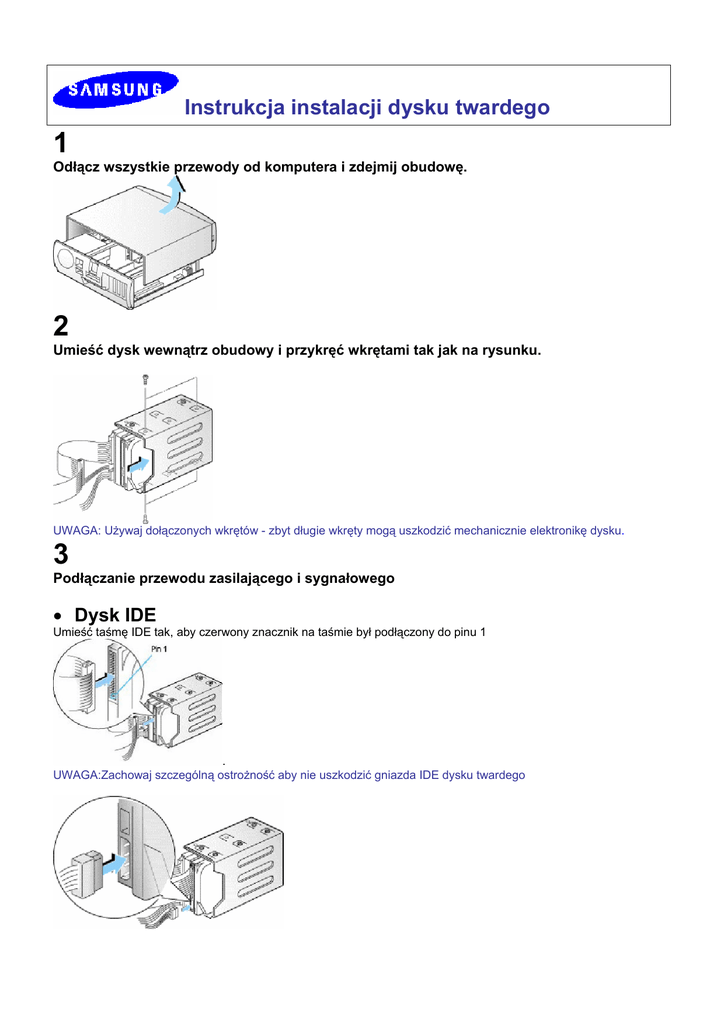 SAMSUNG

Instrukcja instalacji dysku twardego

1

Odłącz wszystkie przewody od komputera i zdejmij obudowę.

2

Umieść dysk wewnątrz obudowy i przykręć wkrętami tak jak na rysunku.

UWAGA: Używaj dołączonych wkrętów - zbyt długie wkręty mogą uszkodzić mechanicznie elektronikę dysku.

3

Podłączanie przewodu zasilającego i sygnałowego

• Dysk IDE

Umieść taśmę IDE tak, aby czerwony znacznik na taśmie był podłączony do pinu 1

Pin 1

UWAGA:Zachowaj szczególną ostrożność aby nie uszkodzić gniazda IDE dysku twardego