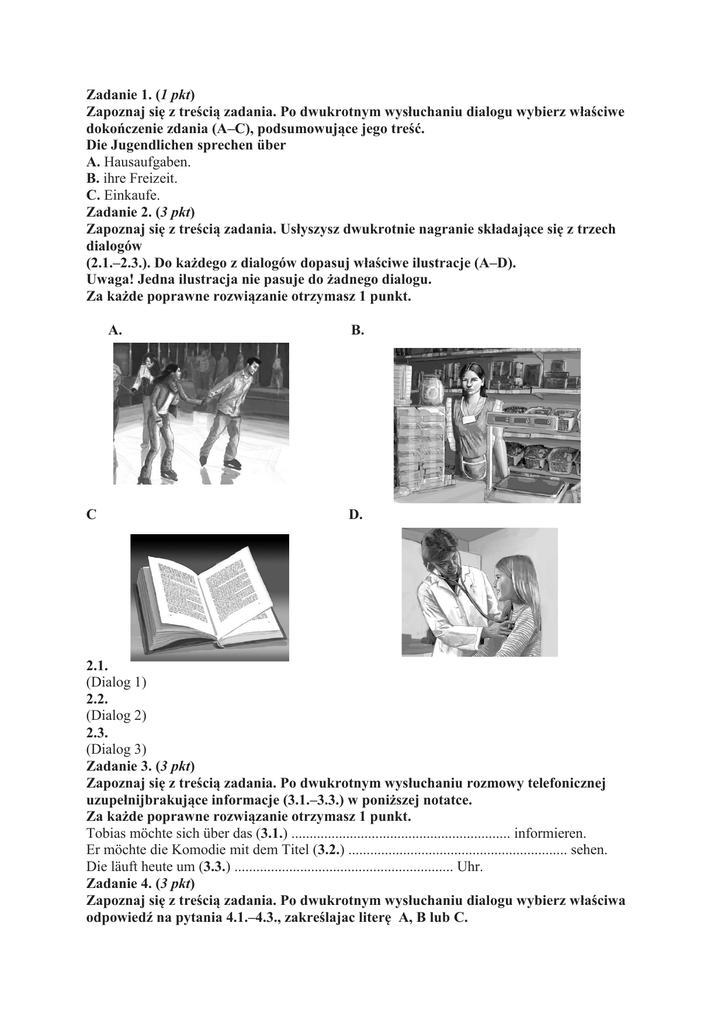 Zadanie 1. (1 pkt)
Zapoznaj się z treścią zadania. Po dwukrotnym wysłuchaniu dialogu wybierz właściwe dokończenie zdania (A–C), podsumowujące jego treść.
Die Jugendlichen sprechen über
A. Hausaufgaben.
B. ihre Freizeit.
C. Einkaufe.
Zadanie 2. (3 pkt)
Zapoznaj się z treścią zadania. Usłyszysz dwukrotnie nagranie składające się z trzech dialogów
(2.1.–2.3.). Do każdego z dialogów dopasuj właściwe ilustracje (A–D).
Uwaga! Jedna ilustracja nie pasuje do żadnego dialogu.
Za każde poprawne rozwiązanie otrzymasz 1 punkt.

A.

B.

C

D.

2.1.
(Dialog 1)
2.2.
(Dialog 2)
2.3.
(Dialog 3)
Zadanie 3. (3 pkt)
Zapoznaj się z treścią zadania. Po dwukrotnym wysłuchaniu rozmowy telefonicznej uzupełnijbrakujące informacje (3.1.–3.3.) w poniższej notatce.
Za każde poprawne rozwiązanie otrzymasz 1 punkt.
Tobias möchte sich über das (3.1.) ............................................................ informieren.
Er möchte die Komodie mit dem Titel (3.2.) ............................................................ sehen.
Die läuft heute um (3.3.) ............................................................ Uhr.
Zadanie 4. (3 pkt)
Zapoznaj się z treścią zadania. Po dwukrotnym wysłuchaniu dialogu wybierz właściwa odpowiedź na pytania 4.1.–4.3., zakreślajac literę A, B lub C.