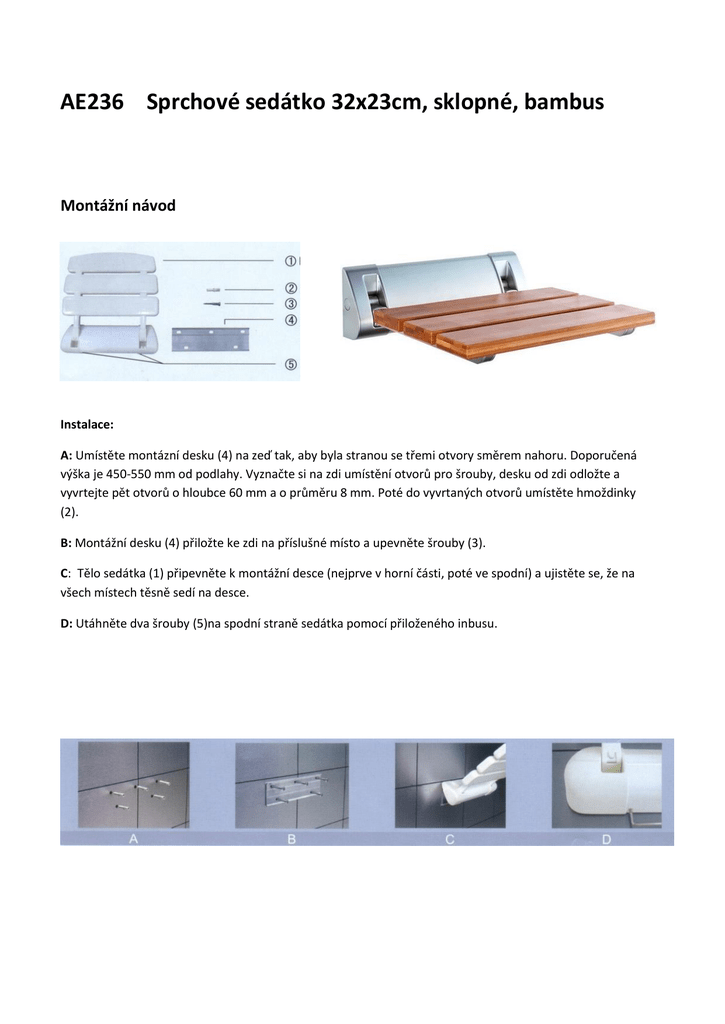 AE236 Sprchové sedátko 32x23cm, sklopné, bambus

Montážní návod

①
②
③
④
⑤

Instalace:

A: Umístěte montázní desku (4) na zeď tak, aby byla stranou se třemi otvory směrem nahoru. Doporučená výška je 450-550 mm od podlahy. Vyznačte si na zdi umístění otvorů pro šrouby, desku od zdi odložte a vyvrtejte pět otvorů o hloubce 60 mm a o průměru 8 mm. Poté do vyvrtaných otvorů umístěte hmoždinky (2).

B: Montážní desku (4) přiložte ke zdi na příslušné místo a upevněte šrouby (3).

C: Tělo sedátka (1) připevněte k montážní desce (nejprve v horní části, poté ve spodní) a ujistěte se, že na všech místech těsně sedí na desce.

D: Utáhněte dva šrouby (5)na spodní straně sedátka pomocí přiloženého inbusu.

A
B
C
D