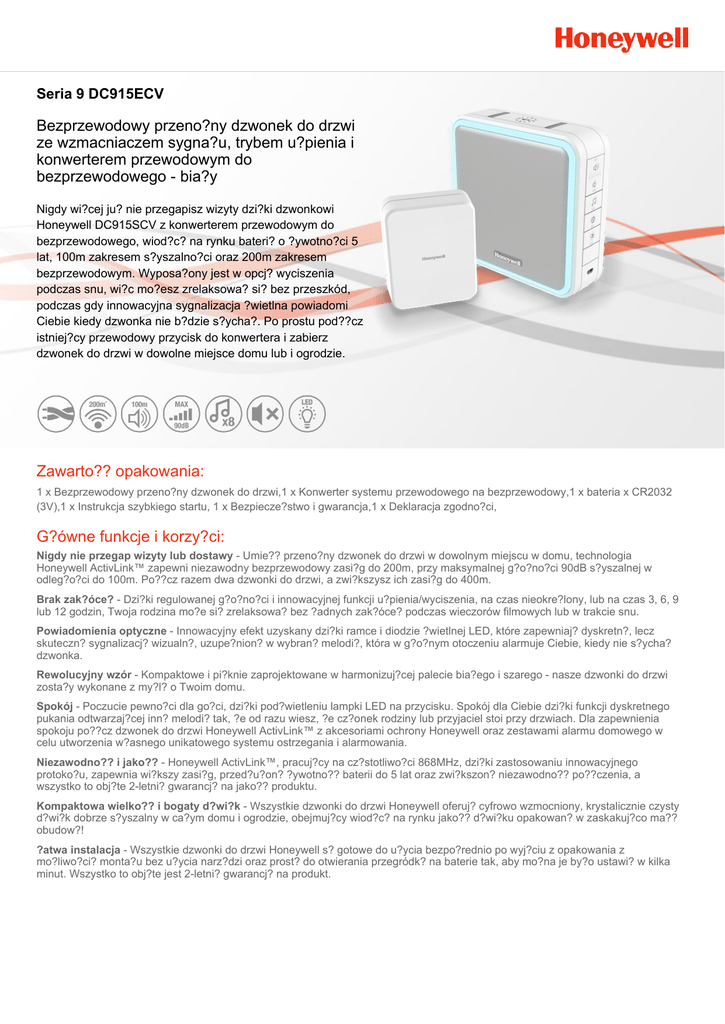 Honeywell

Seria 9 DC915ECV

Bezprzewodowy przeno?ny dzwonek do drzwi ze wzmacniaczem sygna?u, trybem u?pienia i konwerterem przewodowym do bezprzewodowego - bia?y

Nigdy wi?cej ju? nie przegapisz wizyty dzi?ki dzwonkowi Honeywell DC915SCV z konwerterem przewodowym do bezprzewodowego, wiod?c? na rynku bateri? o ?ywotno?ci 5 lat, 100m zakresem s?yszalno?ci oraz 200m zakresem bezprzewodowym. Wyposa?ony jest w opcj? wyciszenia podczas snu, wi?c mo?esz zrelaksowa? si? bez przeszkód, podczas gdy innowacyjna sygnalizacja ?wietlna powiadomi Ciebie kiedy dzwonka nie b?dzie s?ycha?. Po prostu pod??cz istniej?cy przewodowy przycisk do konwertera i zabierz dzwonek do drzwi w dowolne miejsce domu lub i ogrodzie.

Honeywell

200m 100m MAX 90dB x8 LED

Zawarto?? opakowania:

1 x Bezprzewodowy przeno?ny dzwonek do drzwi,1 x Konwerter systemu przewodowego na bezprzewodowy,1 x bateria x CR2032 (3V),1 x Instrukcja szybkiego startu, 1 x Bezpiecze?stwo i gwarancja,1 x Deklaracja zgodno?ci,

G?ówne funkcje i korzy?ci:

Nigdy nie przegap wizyty lub dostawy - Umie?? przeno?ny dzwonek do drzwi w dowolnym miejscu w domu, technologia Honeywell ActivLink™ zapewni niezawodny bezprzewodowy zasi?g do 200m, przy maksymalnej g?o?no?ci 90dB s?yszalnej w odleg?o?ci do 100m. Po??cz razem dwa dzwonki do drzwi, a zwi?kszysz ich zasi?g do 400m.

Brak zak?óce? - Dzi?ki regulowanej g?o?no?ci i innowacyjnej funkcji u?pienia/wyciszenia, na czas nieokre?lony, lub na czas 3, 6, 9 lub 12 godzin, Twoja rodzina mo?e si? zrelaksowa? bez ?adnych zak?óce? podczas wieczorów filmowych lub w trakcie snu.

Powiadomienia optyczne - Innowacyjny efekt uzyskany dzi?ki ramce i diodzie ?wietlnej LED, które zapewniaj? dyskretn?, lecz skuteczn? sygnalizacj? wizualn?, uzupe?nion? w wybran? melodi?, która w g?o?nym otoczeniu alarmuje Ciebie, kiedy nie s?ycha? dzwonka.

Rewolucyjny wzór - Kompaktowe i pi?knie zaprojektowane w harmonizuj?cej palecie bia?ego i szarego - nasze dzwonki do drzwi zosta?y wykonane z my?l? o Twoim domu.

Spokój - Poczucie pewno?ci dla go?ci, dzi?ki pod?wietleniu lampki LED na przycisku. Spokój dla Ciebie dzi?ki funkcji dyskretnego pukania odtwarzaj?cej inn? melodi? tak, ?e od razu wiesz, ?e cz?onek rodziny lub przyjaciel stoi przy drzwiach. Dla zapewnienia spokoju po??cz dzwonek do drzwi Honeywell ActivLink™ z akcesoriami ochrony Honeywell oraz zestawami alarmu domowego w celu utworzenia w?asnego unikatowego systemu ostrzegania i alarmowania.

Niezawodno?? i jako?? - Honeywell ActivLink™, pracuj?cy na cz?stotliwo?ci 868MHz, dzi?ki zastosowaniu innowacyjnego protoko?u, zapewnia wi?kszy zasi?g, przed?u?on? ?ywotno?? baterii do 5 lat oraz zwi?kszon? niezawodno?? po??czenia, a wszystko to obj?te 2-letni? gwarancj? na jako?? produktu.

Kompaktowa wielko?? i bogaty d?wi?k - Wszystkie dzwonki do drzwi Honeywell oferuj? cyfrowo wzmocniony, krystalicznie czysty d?wi?k dobrze s?yszalny w ca?ym domu i ogrodzie, obejmuj?cy wiod?c? na rynku jako?? d?wi?ku opakowan? w zaskakuj?co ma?? obudow?!

?atwa instalacja - Wszystkie dzwonki do drzwi Honeywell s? gotowe do u?ycia bezpo?rednio po wyj?ciu z opakowania z mo?liwo?ci? monta?u bez u?ycia narz?dzi oraz prost? do otwierania przegródk? na baterie tak, aby mo?na je by?o ustawi? w kilka minut. Wszystko to obj?te jest 2-letni? gwarancj? na produkt.